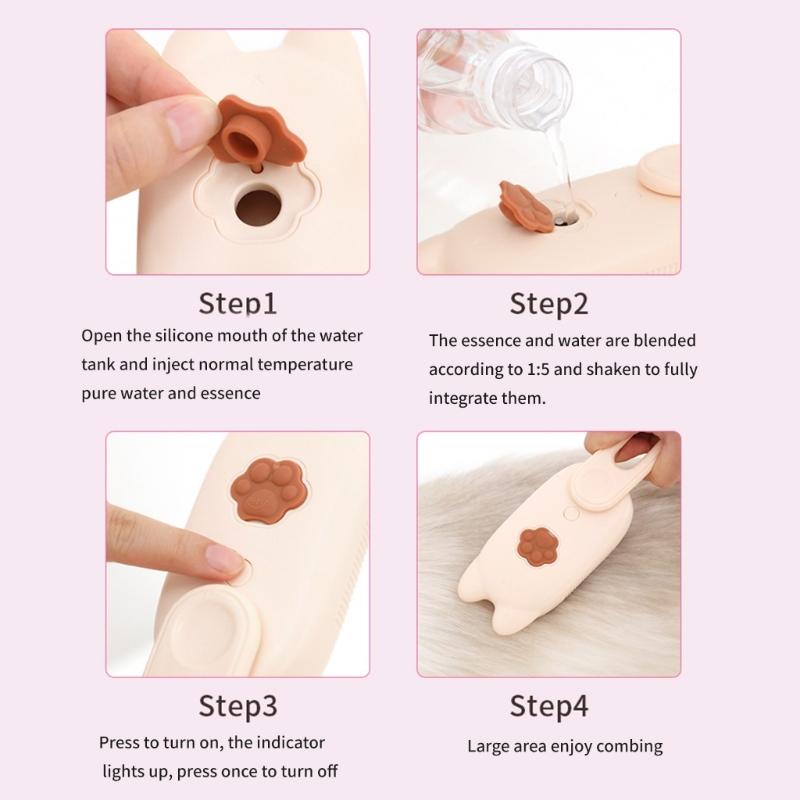 Step1
Open the silicone mouth of the water tank and inject normal temperature pure water and essence

Step2
The essence and water are blended according to 1:5 and shaken to fully integrate them.

Step3
Press to turn on, the indicator lights up, press once to turn off

Step4
Large area enjoy combing