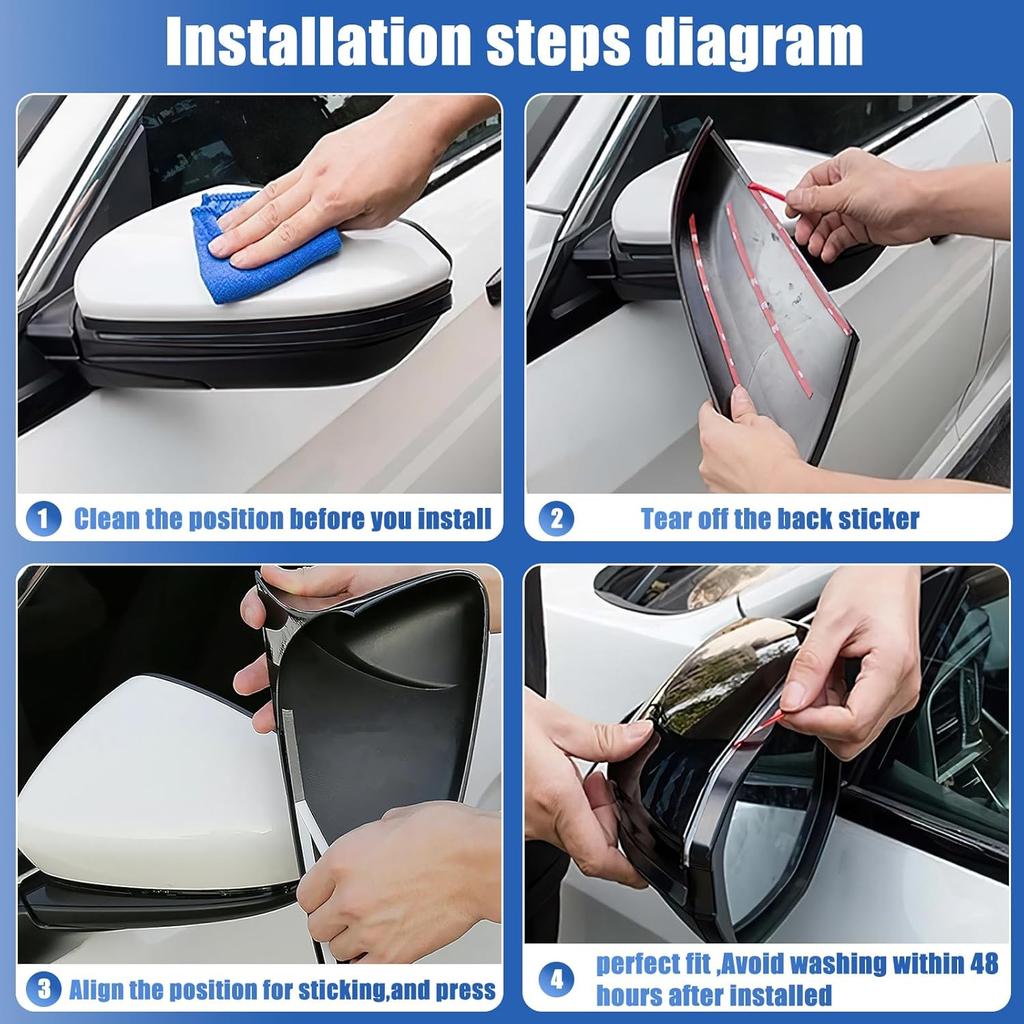 Installation steps diagram

1 Clean the position before you install

2 Tear off the back sticker

3 Align the position for sticking,and press

4 perfect fit ,Avoid washing within 48 hours after installed