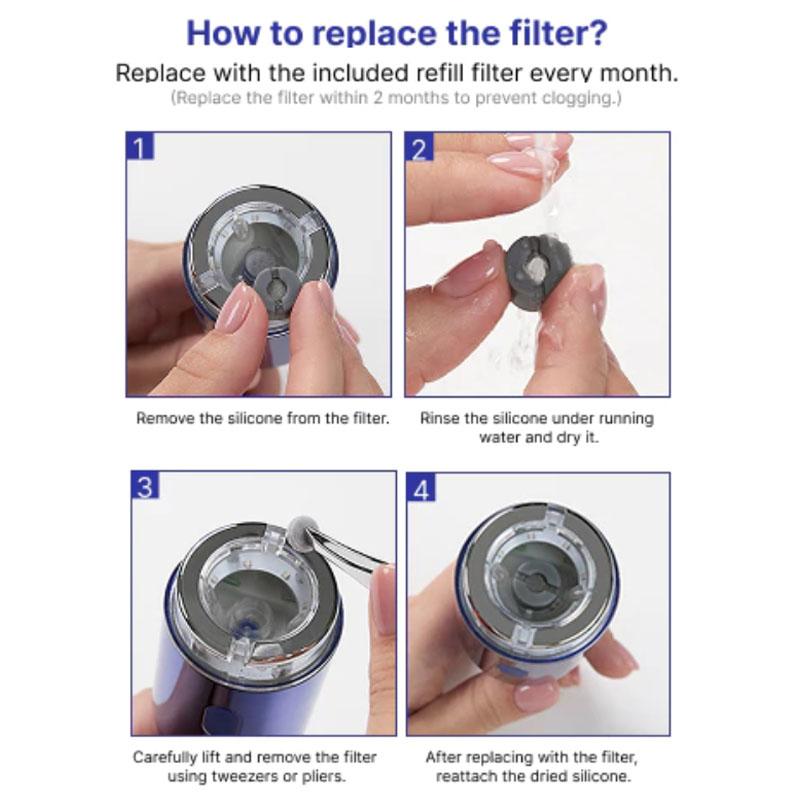 How to replace the filter?

Replace with the included refill filter every month.

(Replace the filter within 2 months to prevent clogging.)

1

Remove the silicone from the filter.

2

Rinse the silicone under running water and dry it.

3

Carefully lift and remove the filter using tweezers or pliers.

4

After replacing with the filter, reattach the dried silicone.