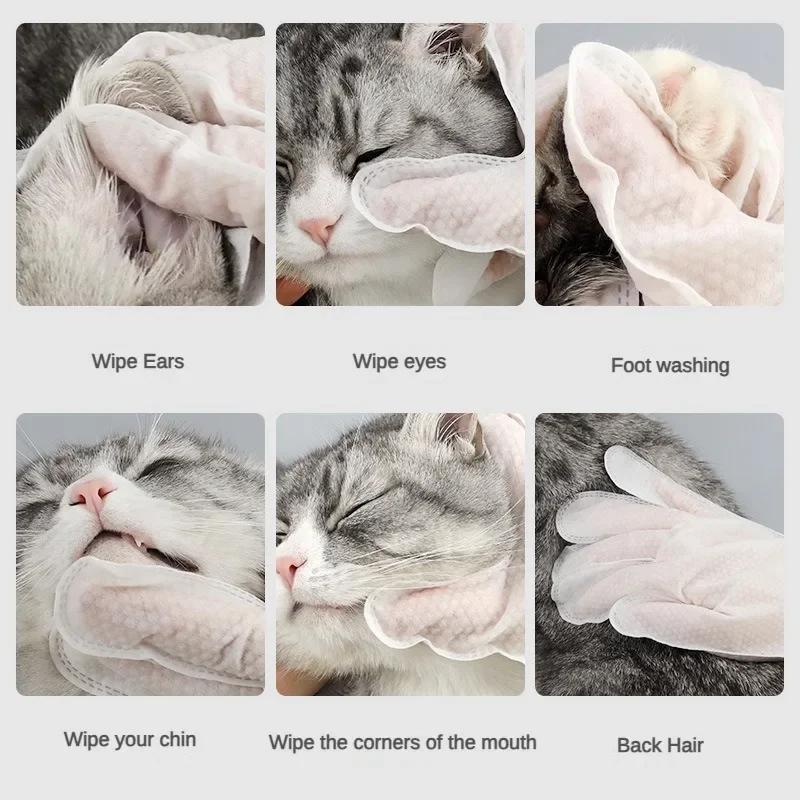 Wipe Ears

Wipe eyes

Foot washing

Wipe your chin

Wipe the corners of the mouth

Back Hair