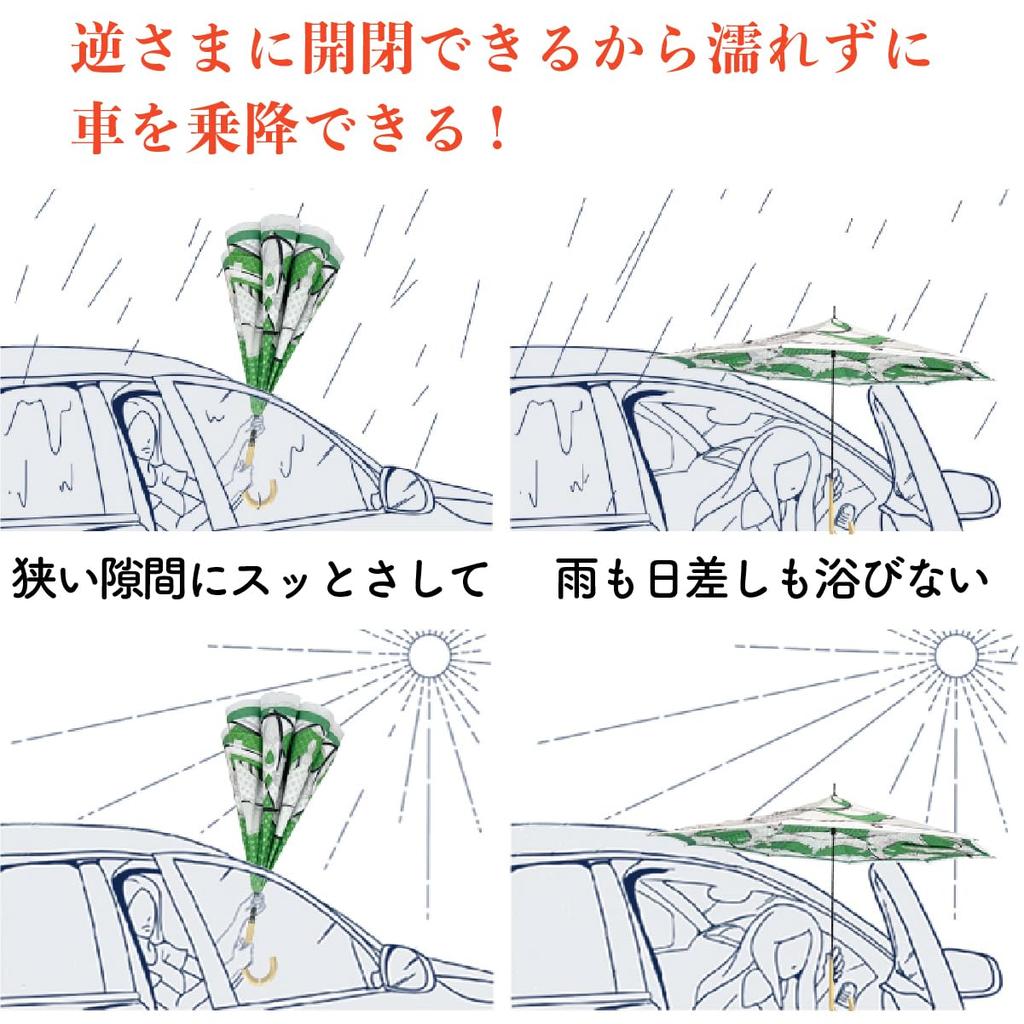 逆さまに開閉できるから濡れずに車を乗降できる！

狭い隙間にスッとさして

雨も日差しも浴びない