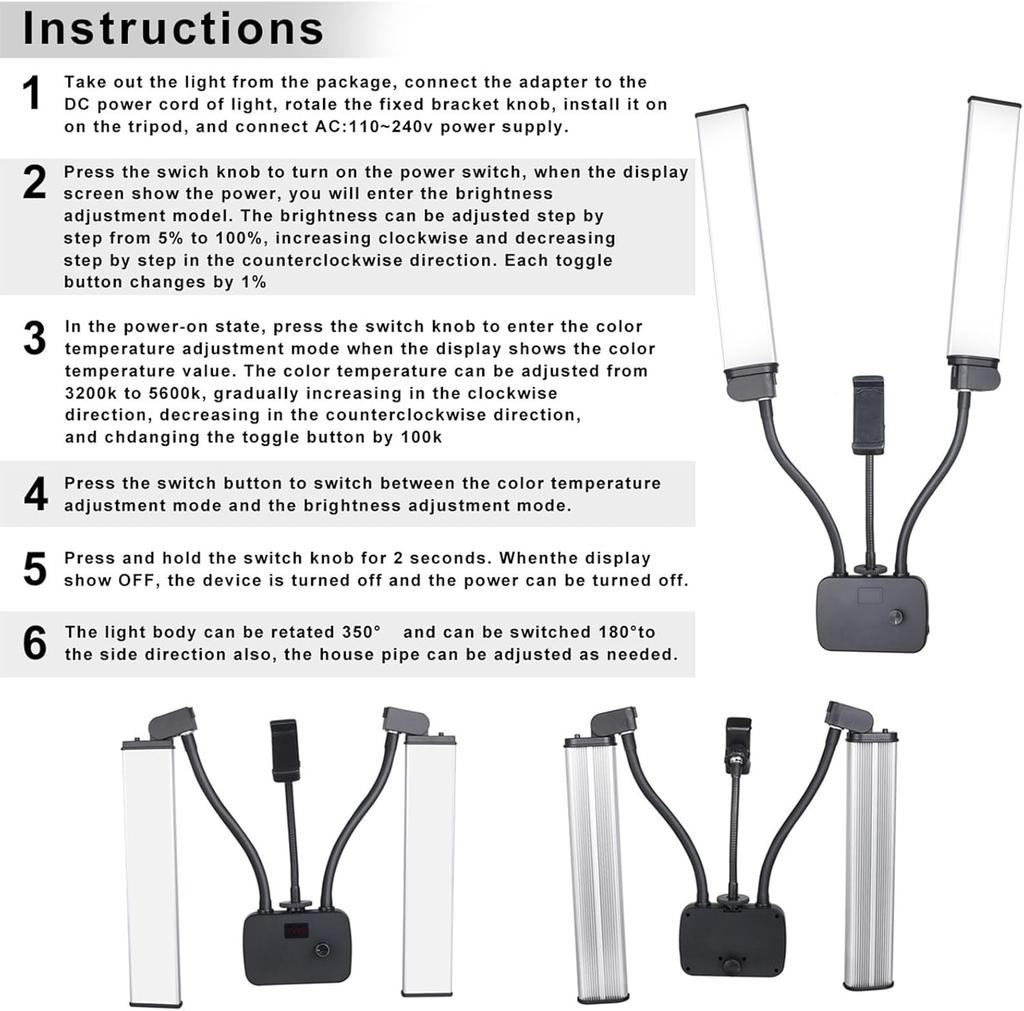 Instructions

1 Take out the light from the package, connect the adapter to the DC power cord of light, rotale the fixed bracket knob, install it on on the tripod, and connect AC:110~240v power supply.

2 Press the swich knob to turn on the power switch, when the display screen show the power, you will enter the brightness adjustment model. The brightness can be adjusted step by step from 5% to 100%, increasing clockwise and decreasing step by step in the counterclockwise direction. Each toggle button changes by 1%

3 In the power-on state, press the switch knob to enter the color temperature adjustment mode when the display shows the color temperature value. The color temperature can be adjusted from 3200k to 5600k, gradually increasing in the clockwise direction, decreasing in the counterclockwise direction, and chdanging the toggle button by 100k

4 Press the switch button to switch between the color temperature adjustment mode and the brightness adjustment mode.

5 Press and hold the switch knob for 2 seconds. Whenthe display show OFF, the device is turned off and the power can be turned off.

6 The light body can be retated 350° and can be switched 180°to the side direction also, the house pipe can be adjusted as needed.