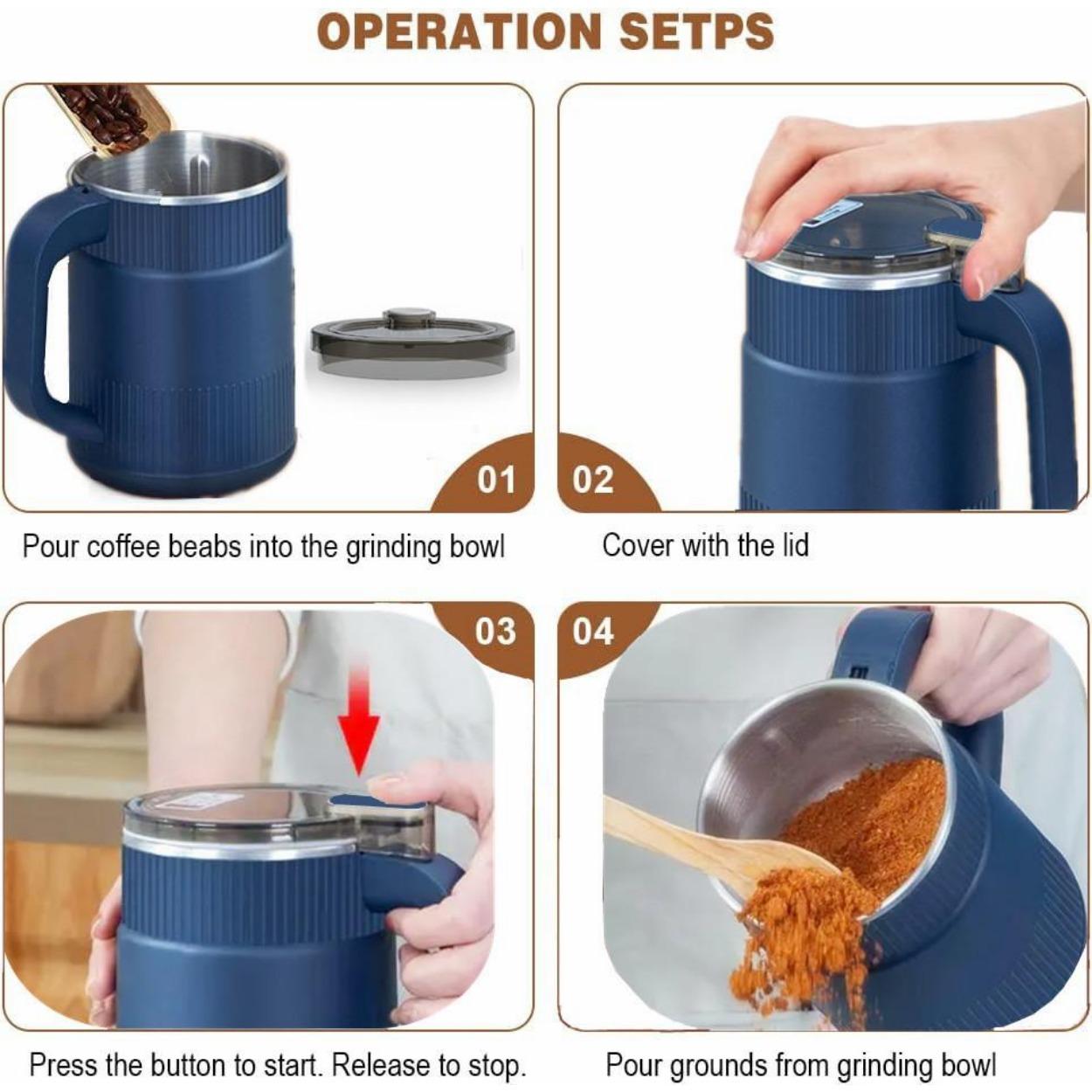 OPERATION SETPS

01

Pour coffee beabs into the grinding bowl

02

Cover with the lid

03

Press the button to start. Release to stop.

04

Pour grounds from grinding bowl