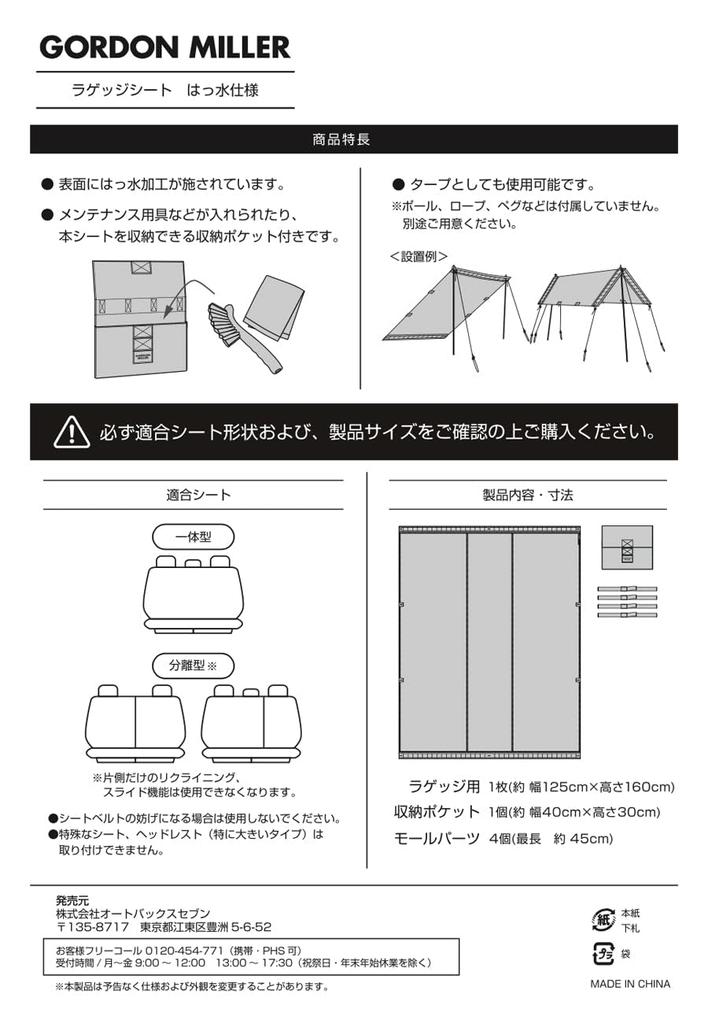 GORDON MILLER

ラゲッジシート　はっ水仕様

商品特長

● 表面にはっ水加工が施されています。

● メンテナンス用具などが入れられたり、本シートを収納できる収納ポケット付きです。

● タープとしても使用可能です。

※ポール、ロープ、ペグなどは付属していません。別途ご用意ください。

＜設置例＞

必ず適合シート形状および、製品サイズをご確認の上ご購入ください。

適合シート

一体型

分離型※

※片側だけのリクライニング、スライド機能は使用できなくなります。

●シートベルトの妨げになる場合は使用しないでください。

●特殊なシート、ヘッドレスト（特に大きいタイプ）は取り付けできません。

製品内容・寸法

ラゲッジ用　1枚(約 幅125cm×高さ160cm)

収納ポケット　1個(約 幅40cm×高さ30cm)

モールパーツ　4個(最長　約 45cm)

発売元
株式会社オートバックスセブン
〒135-8717　東京都江東区豊洲 5-6-52

お客様フリーコール 0120-454-771（携帯・PHS 可）
受付時間 / 月～金 9:00 ～ 12:00　13:00 ～ 17:30（祝祭日・年末年始休業を除く）

※本製品は予告なく仕様および外観を変更することがあります。

紙 本紙 下札

プラ 袋

MADE IN CHINA