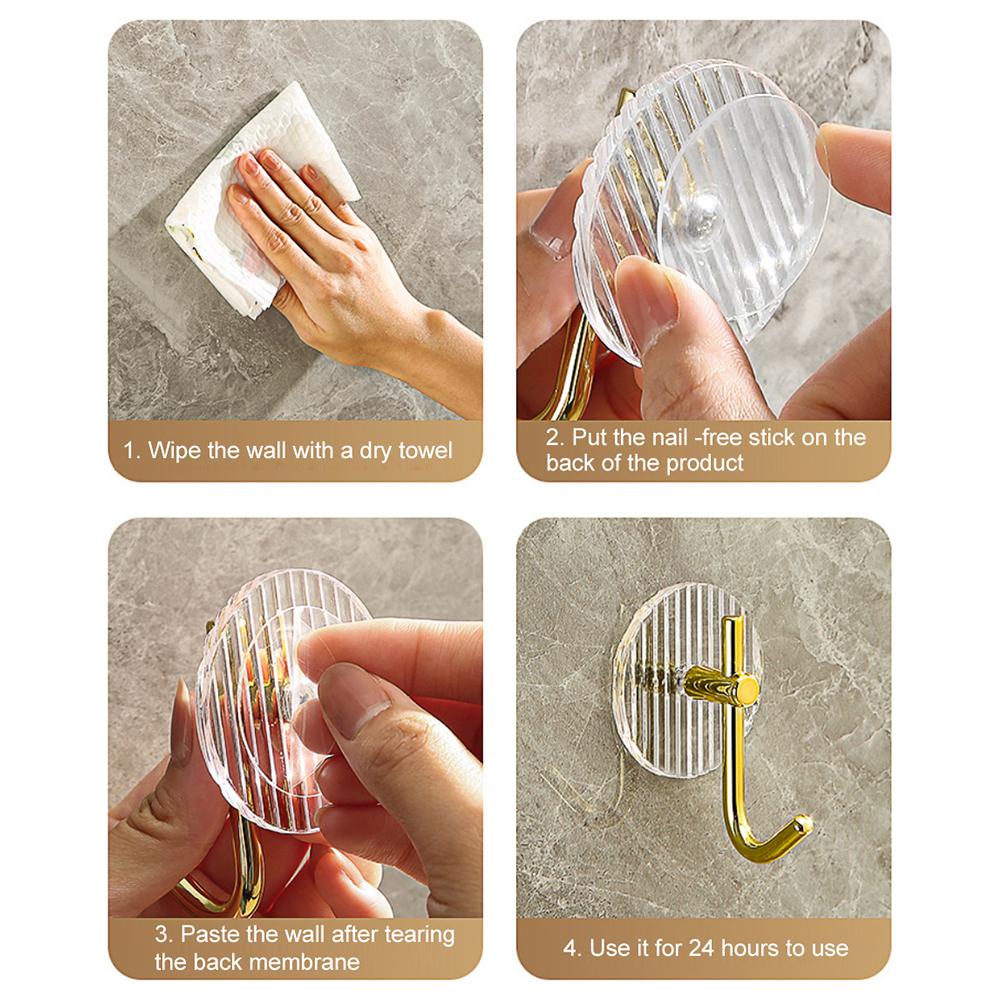 1. Wipe the wall with a dry towel

2. Put the nail -free stick on the back of the product

3. Paste the wall after tearing the back membrane

4. Use it for 24 hours to use