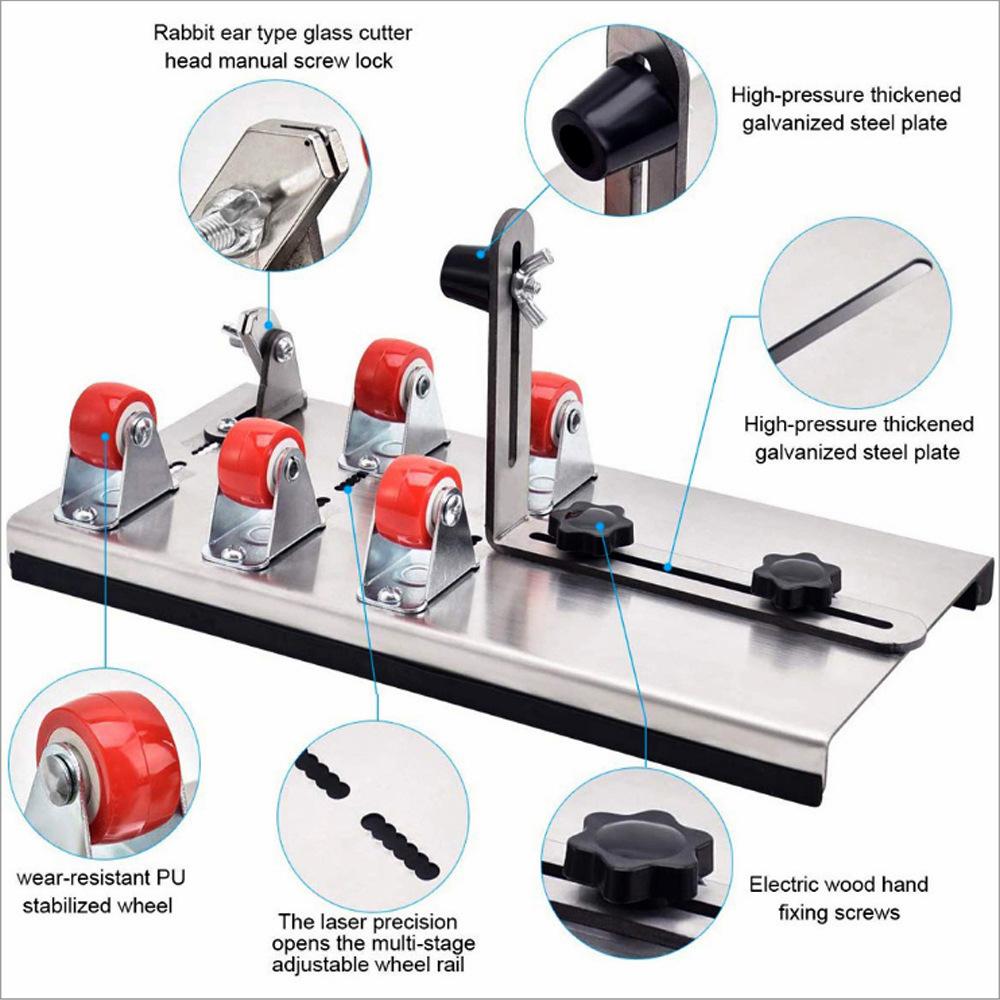 Rabbit ear type glass cutter head manual screw lock

High-pressure thickened galvanized steel plate

High-pressure thickened galvanized steel plate

wear-resistant PU stabilized wheel

The laser precision opens the multi-stage adjustable wheel rail

Electric wood hand fixing screws