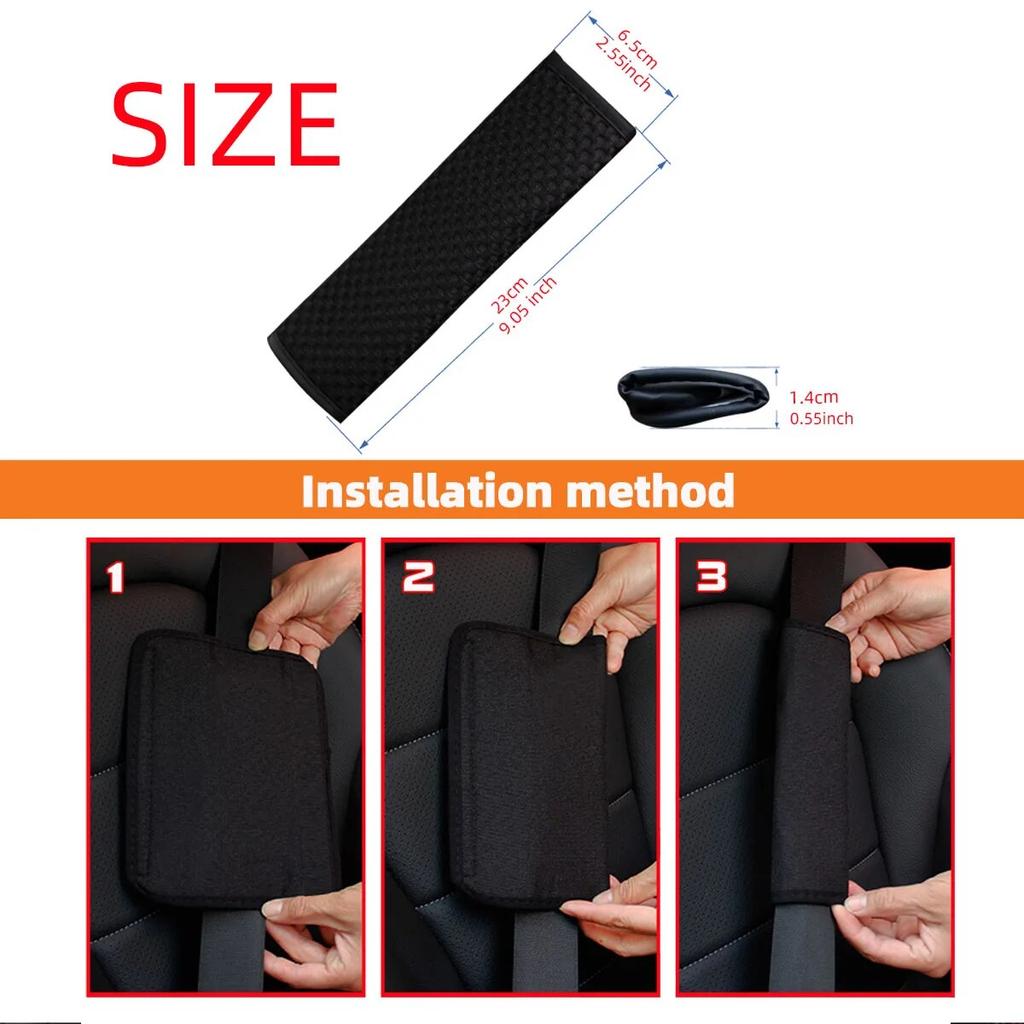 SIZE

6.5cm
2.55inch

23cm
9.05 inch

1.4cm
0.55inch

Installation method

1

2

3