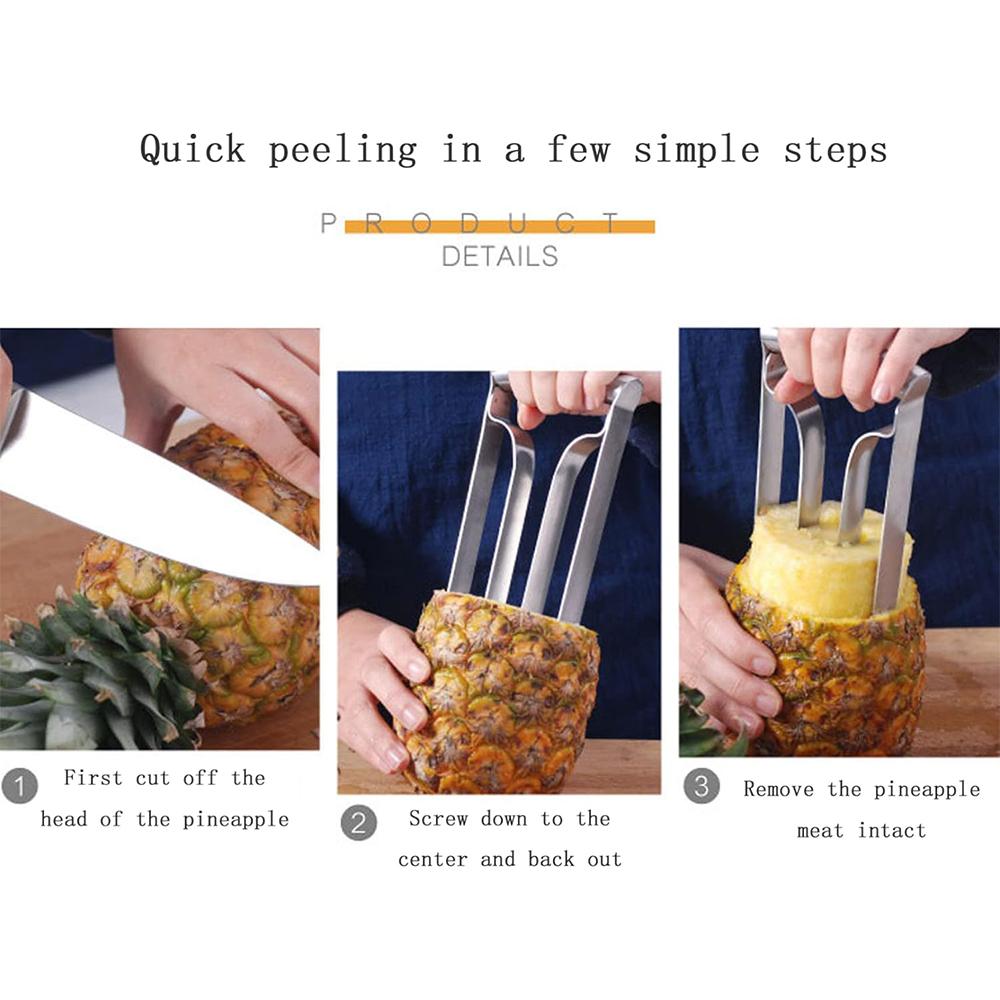 Quick peeling in a few simple steps

PRODUCT
DETAILS

1 First cut off the head of the pineapple

2 Screw down to the center and back out

3 Remove the pineapple meat intact