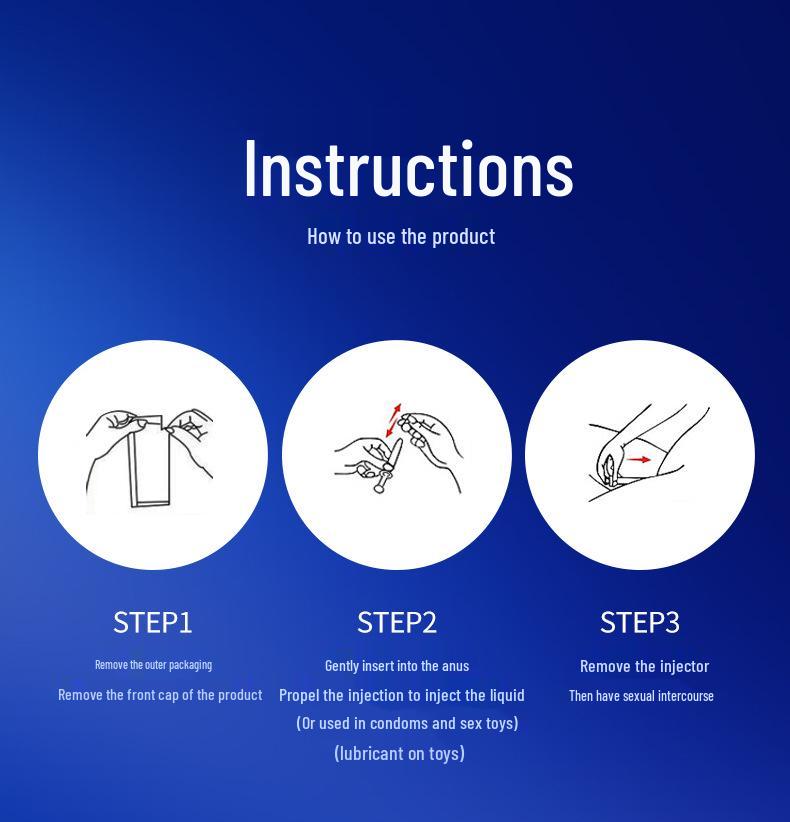 Instructions

How to use the product

STEP1

Remove the outer packaging

Remove the front cap of the product

STEP2

Gently insert into the anus

Propel the injection to inject the liquid

(Or used in condoms and sex toys)

(lubricant on toys)

STEP3

Remove the injector

Then have sexual intercourse