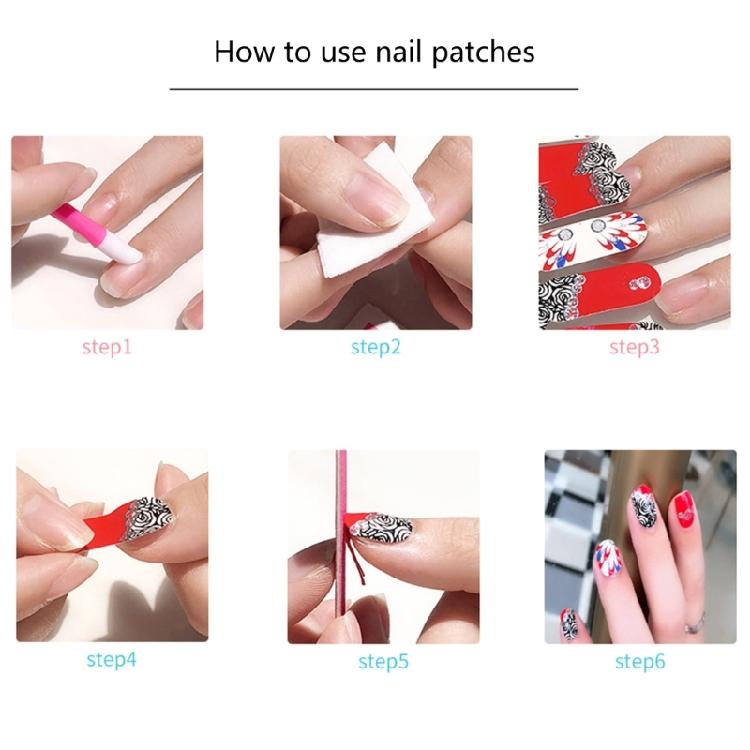 How to use nail patches

step1

step2

step3

step4

step5

step6