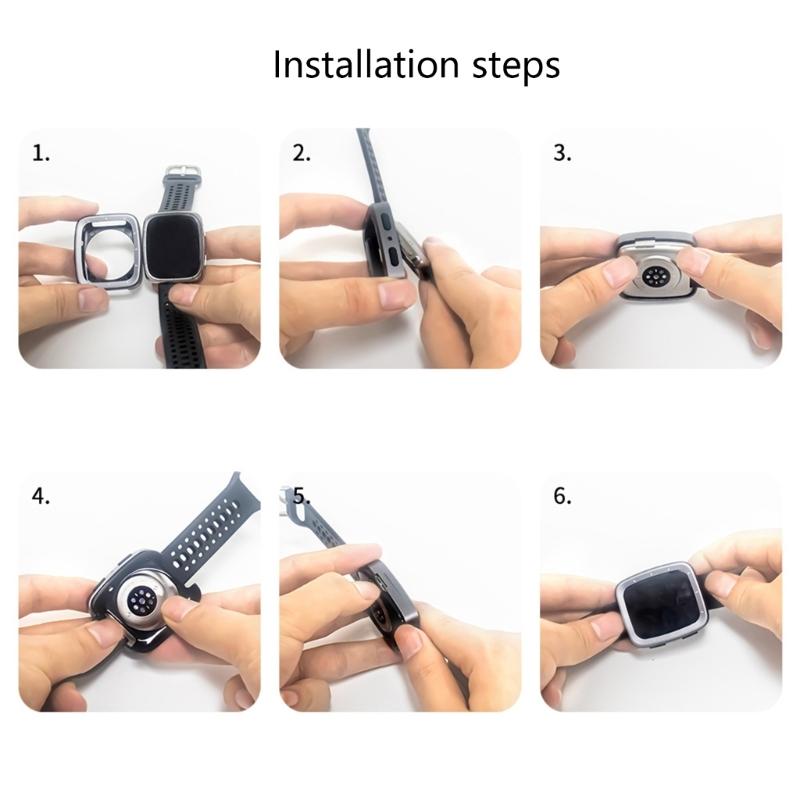 Installation steps

1.

2.

3.

4.

5.

6.