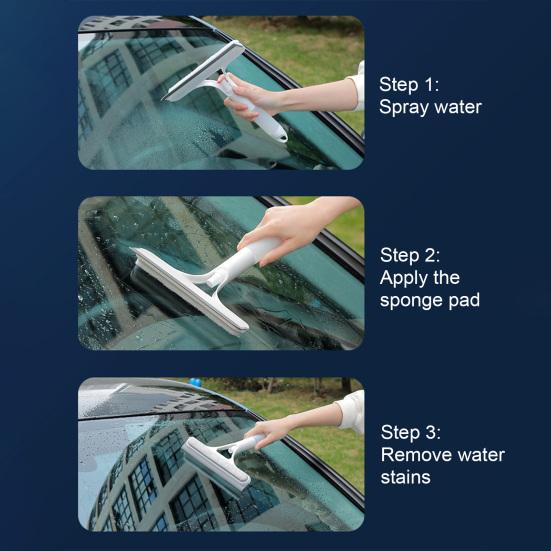 Step 1:
Spray water

Step 2:
Apply the sponge pad

Step 3:
Remove water stains