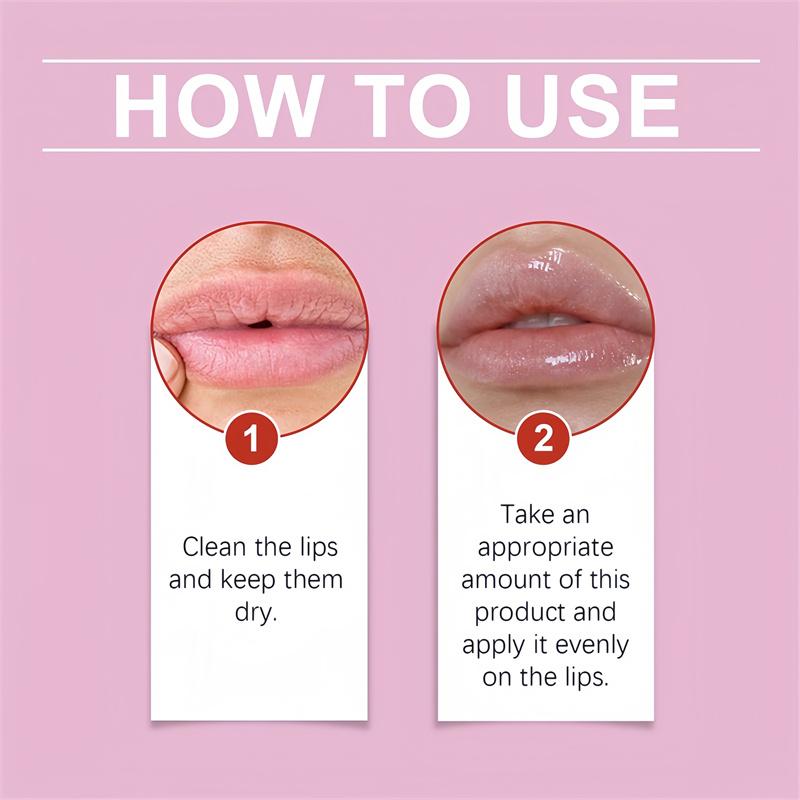 HOW TO USE

1

Clean the lips and keep them dry.

2

Take an appropriate amount of this product and apply it evenly on the lips.