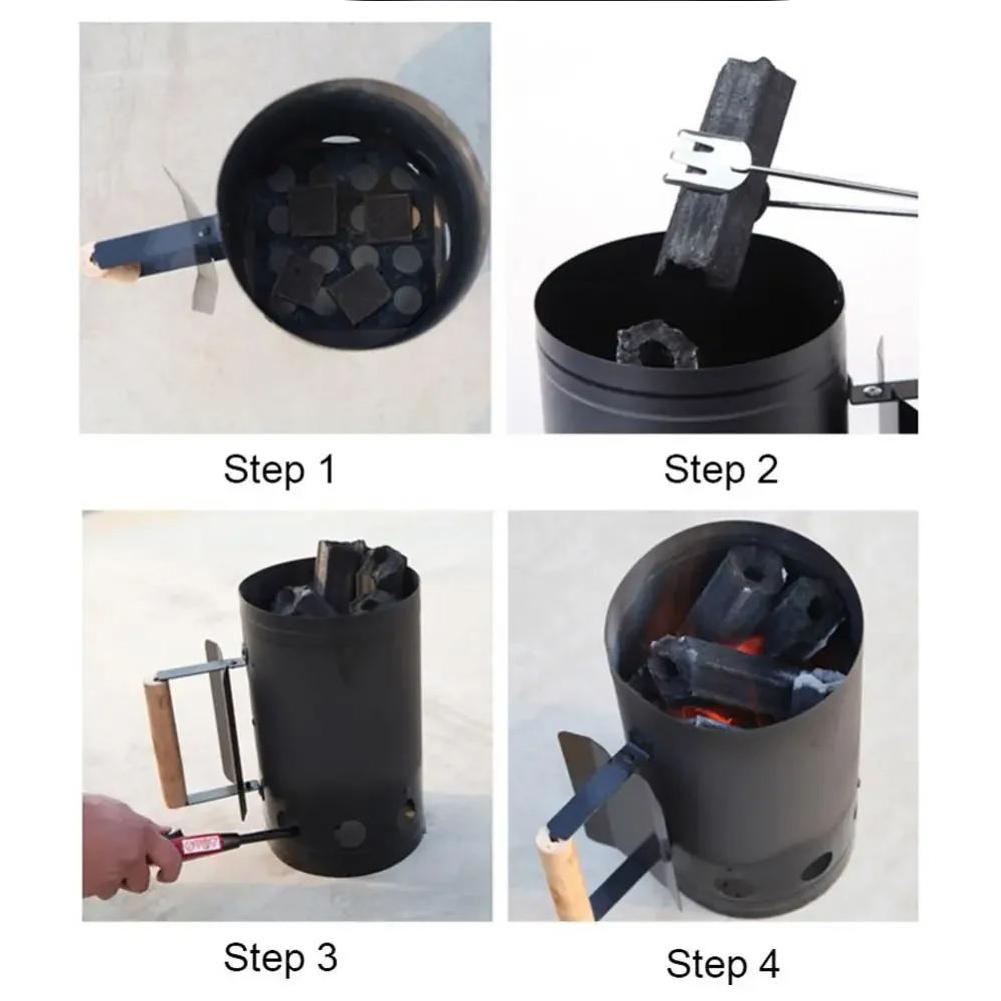 Step 1

Step 2

Step 3

Step 4