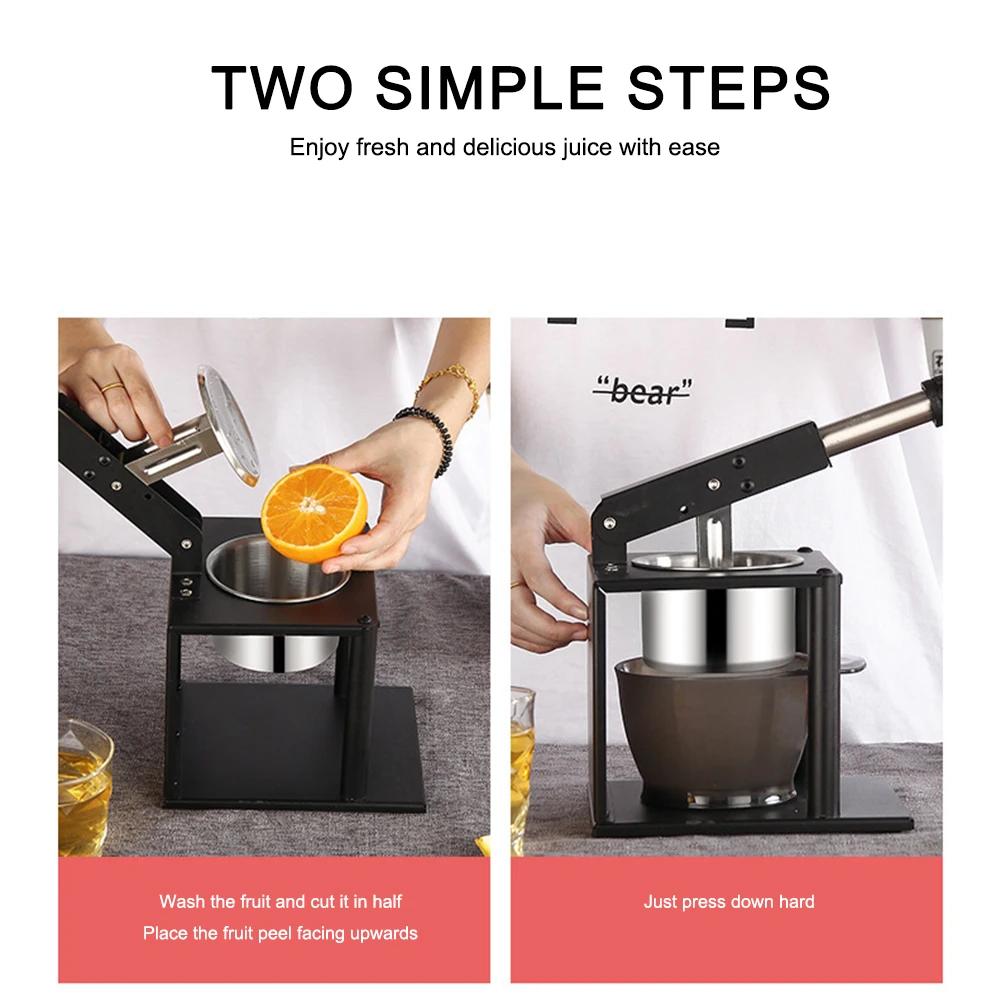 TWO SIMPLE STEPS
Enjoy fresh and delicious juice with ease

"bear"

Wash the fruit and cut it in half
Place the fruit peel facing upwards

Just press down hard