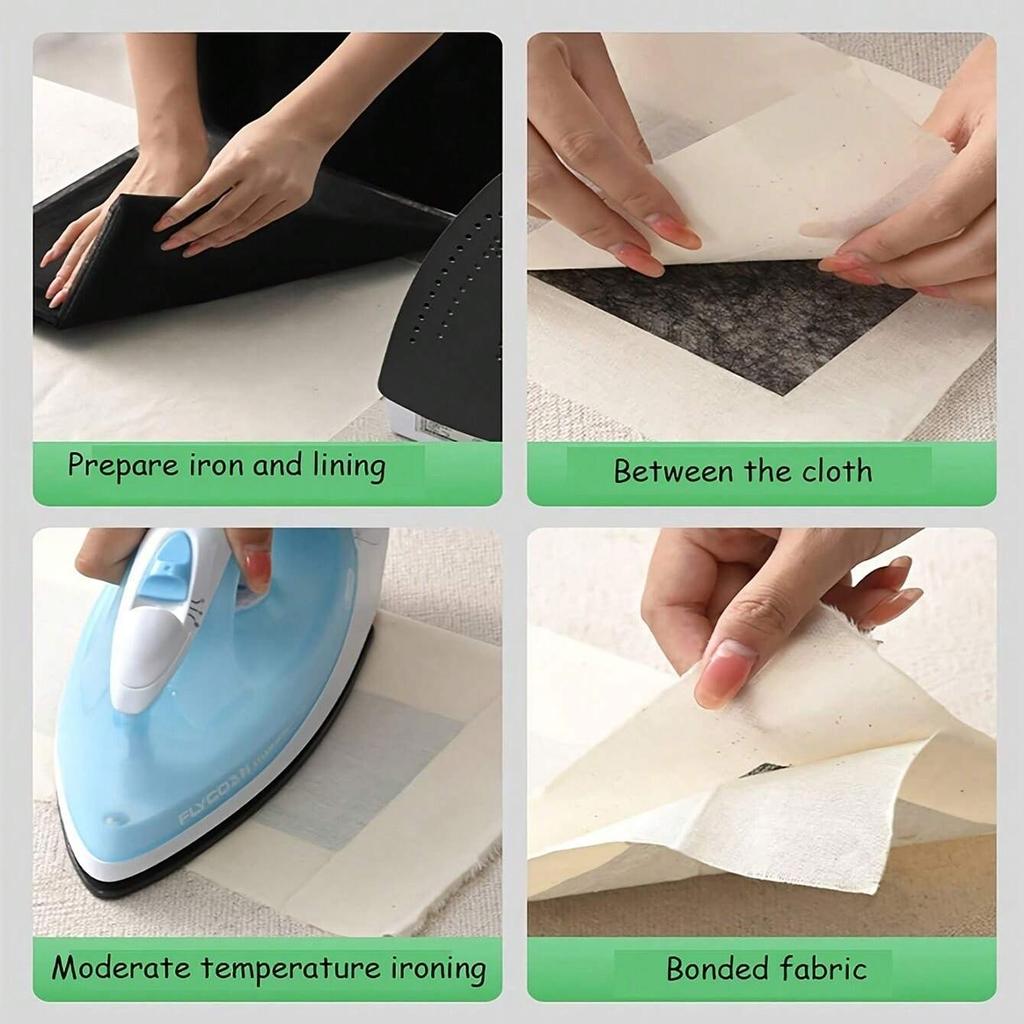 Prepare iron and lining

Between the cloth

FLYCO

Moderate temperature ironing

Bonded fabric