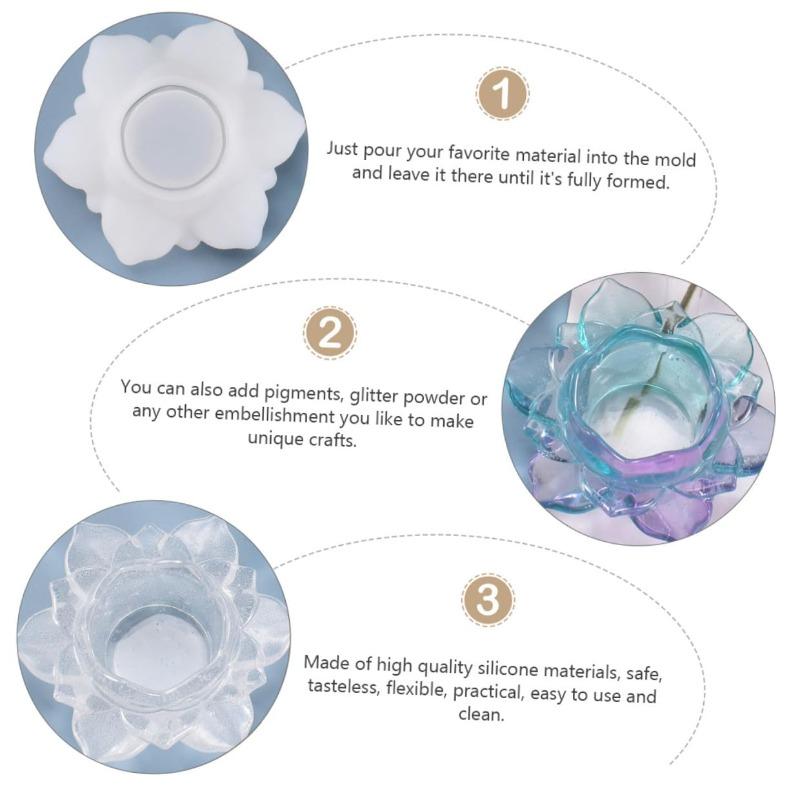 1

Just pour your favorite material into the mold and leave it there until it's fully formed.

2

You can also add pigments, glitter powder or any other embellishment you like to make unique crafts.

3

Made of high quality silicone materials, safe, tasteless, flexible, practical, easy to use and clean.