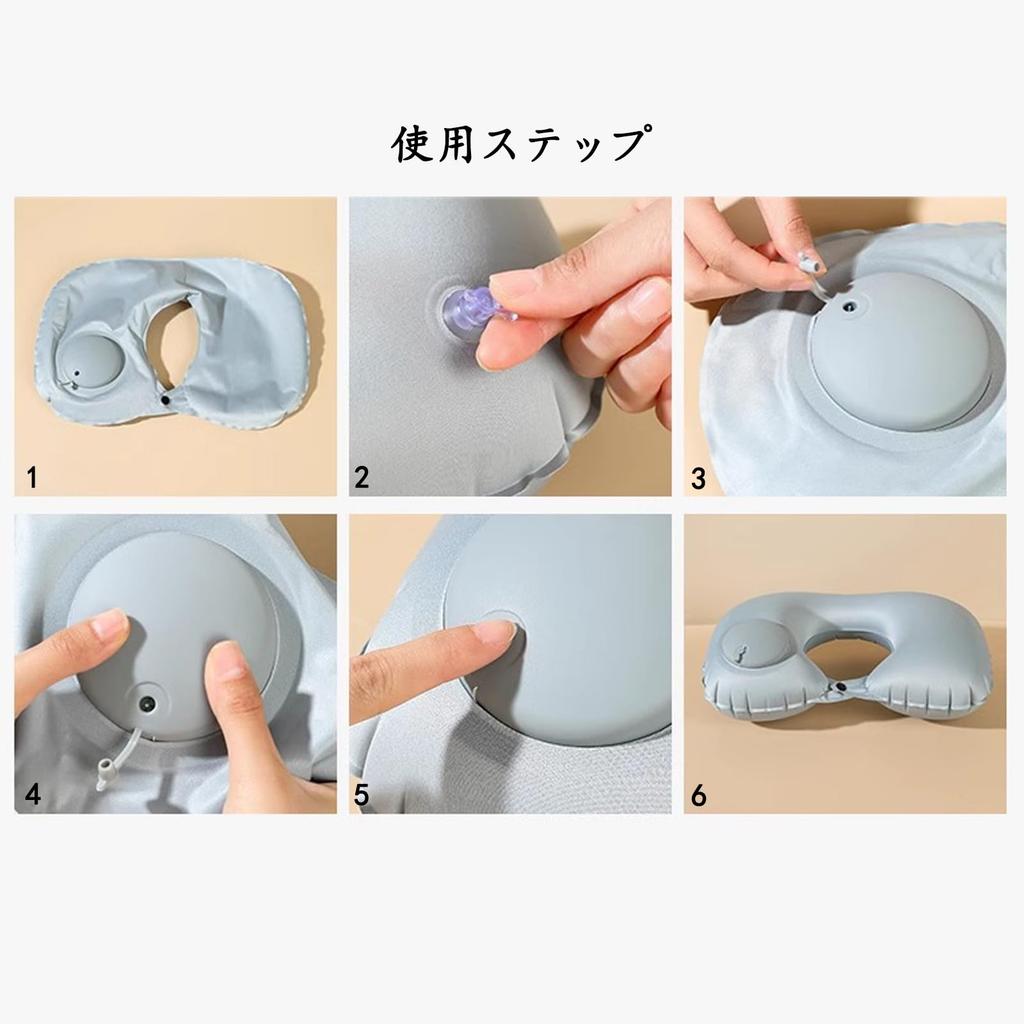 使用ステップ

1

2

3

4

5

6