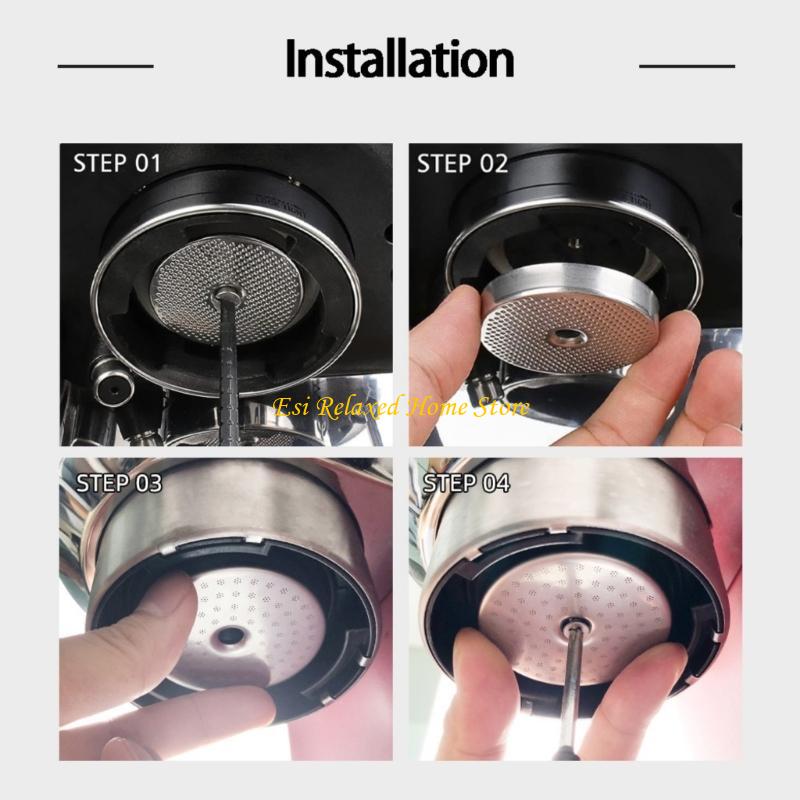 Installation

STEP 01

STEP 02

Esi Relaxed Home Store

STEP 03

STEP 04