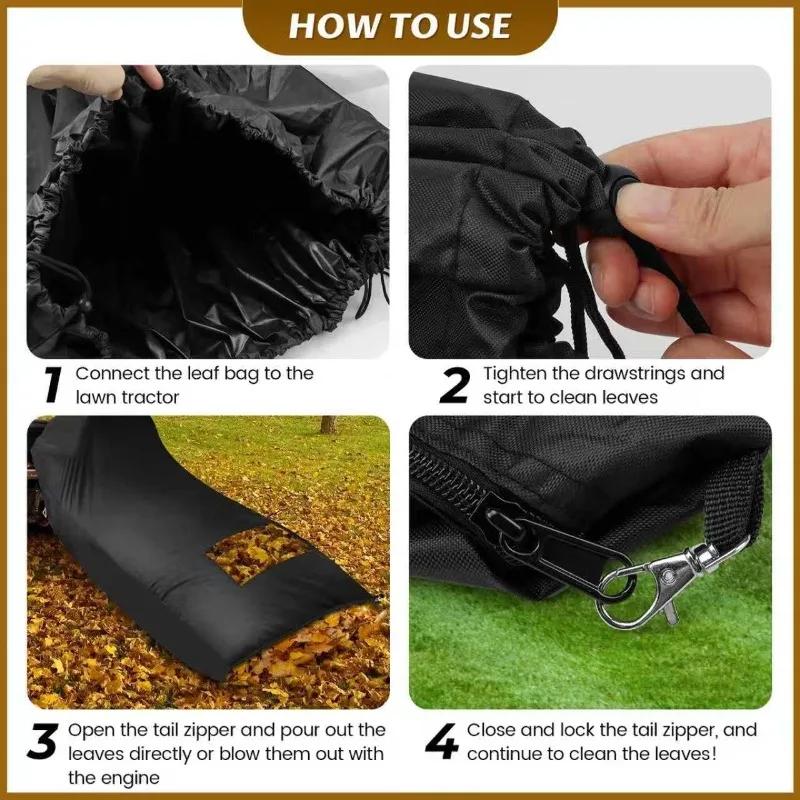 HOW TO USE

1 Connect the leaf bag to the lawn tractor

2 Tighten the drawstrings and start to clean leaves

3 Open the tail zipper and pour out the leaves directly or blow them out with the engine

4 Close and lock the tail zipper, and continue to clean the leaves!