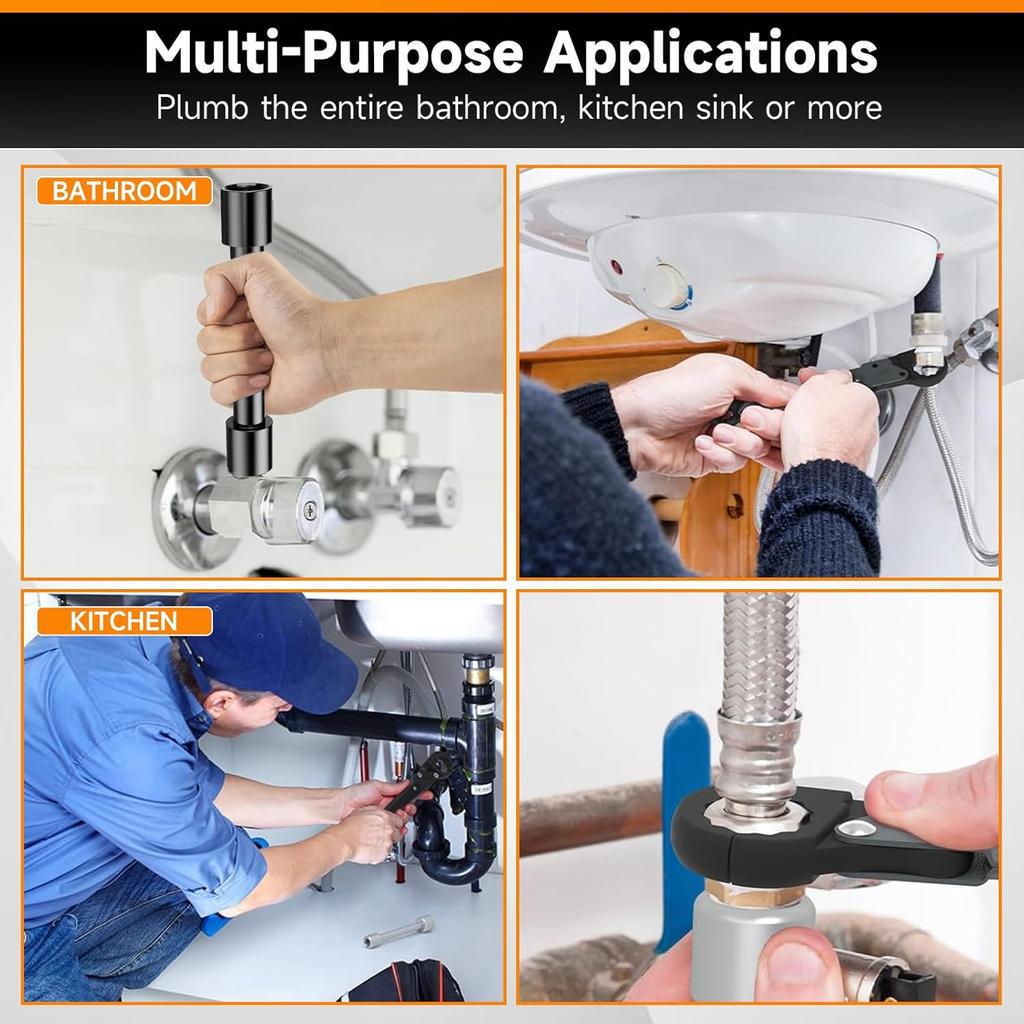 Multi-Purpose Applications
Plumb the entire bathroom, kitchen sink or more

BATHROOM

KITCHEN