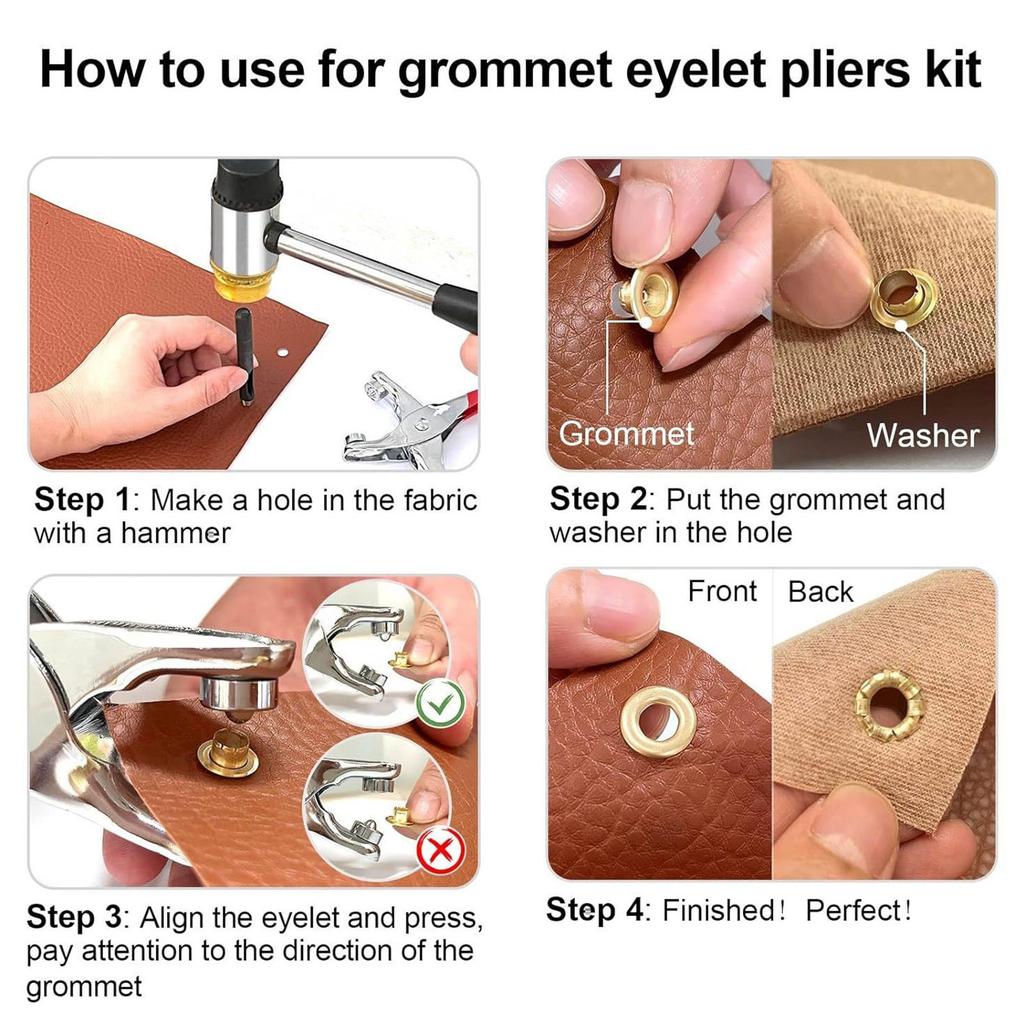 How to use for grommet eyelet pliers kit

Step 1: Make a hole in the fabric with a hammer

Grommet

Washer

Step 2: Put the grommet and washer in the hole

Step 3: Align the eyelet and press, pay attention to the direction of the grommet

Front

Back

Step 4: Finished! Perfect!