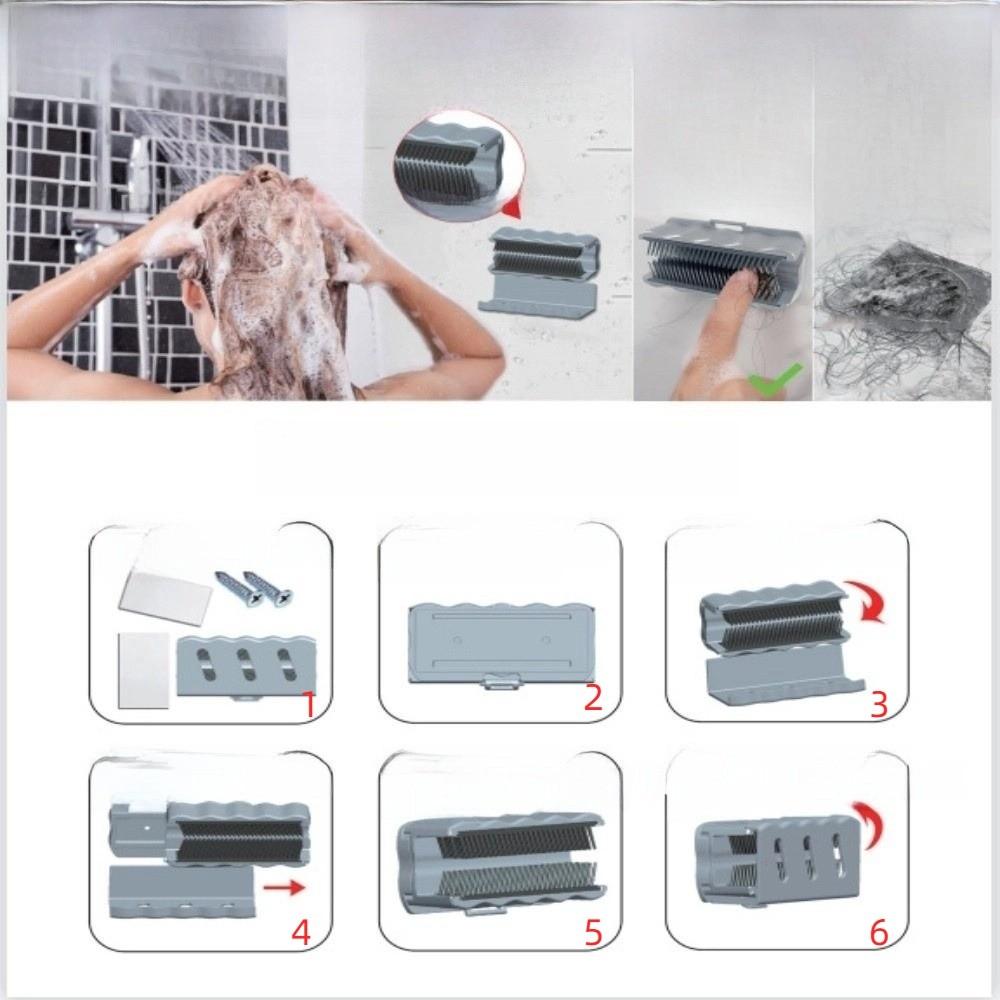 1

2

3

4

5

6