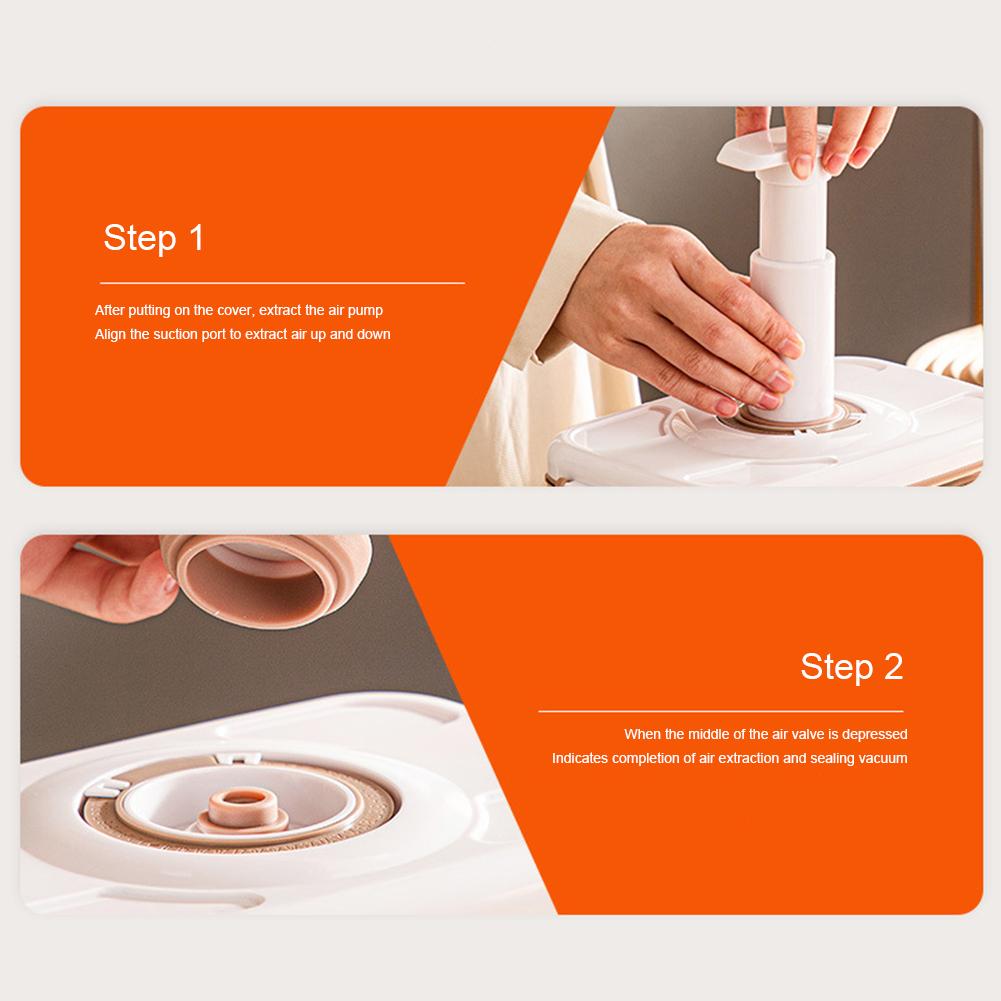 Step 1

After putting on the cover, extract the air pump
Align the suction port to extract air up and down

Step 2

When the middle of the air valve is depressed
Indicates completion of air extraction and sealing vacuum