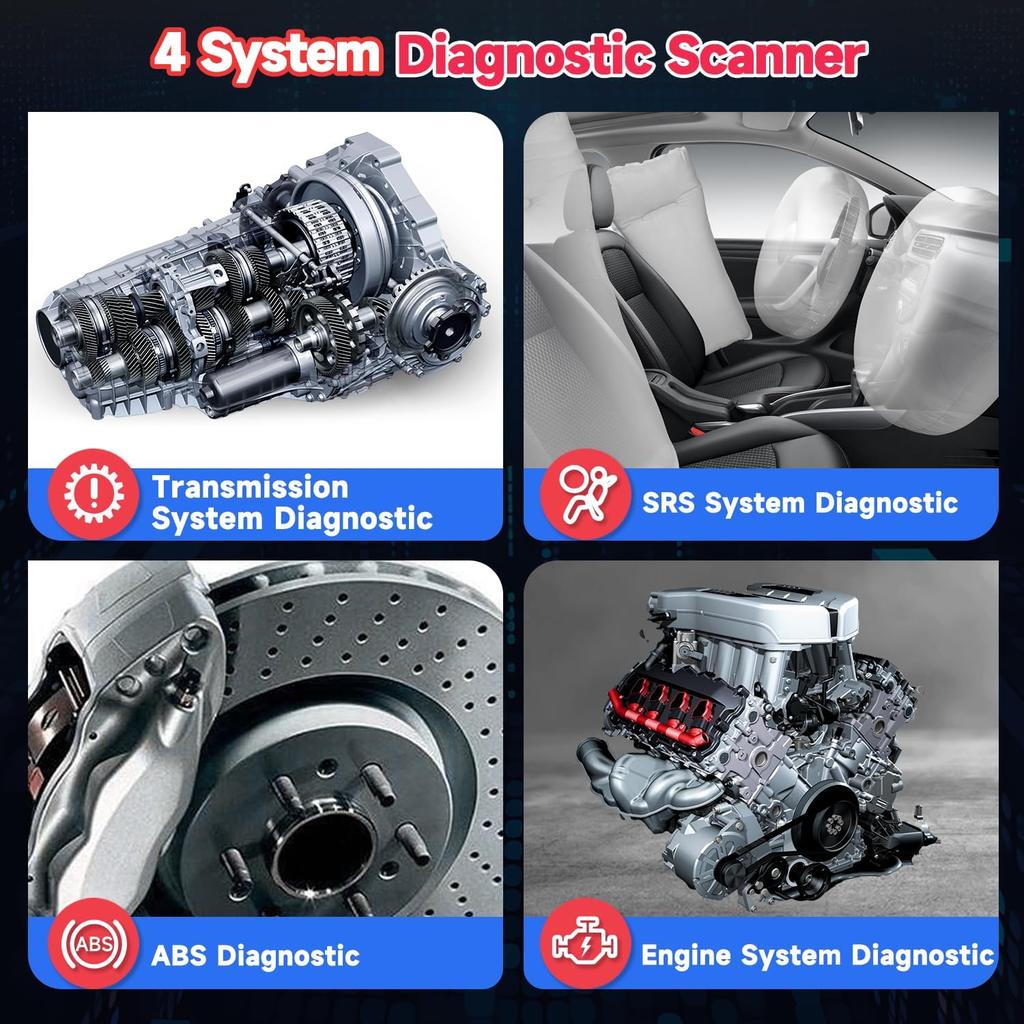 4 System Diagnostic Scanner

Transmission System Diagnostic

SRS System Diagnostic

ABS

ABS Diagnostic

Engine System Diagnostic