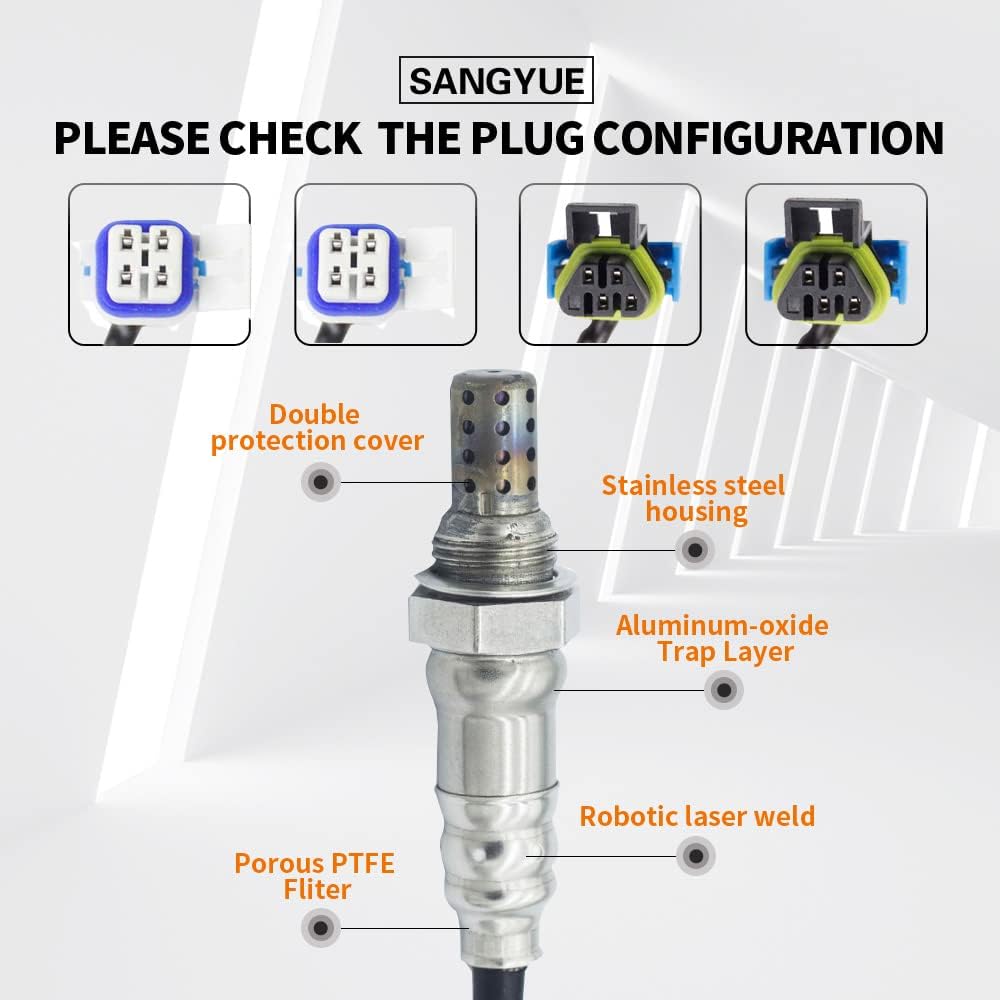 SANGYUE

PLEASE CHECK THE PLUG CONFIGURATION

Double protection cover

Stainless steel housing

Aluminum-oxide Trap Layer

Robotic laser weld

Porous PTFE Fliter