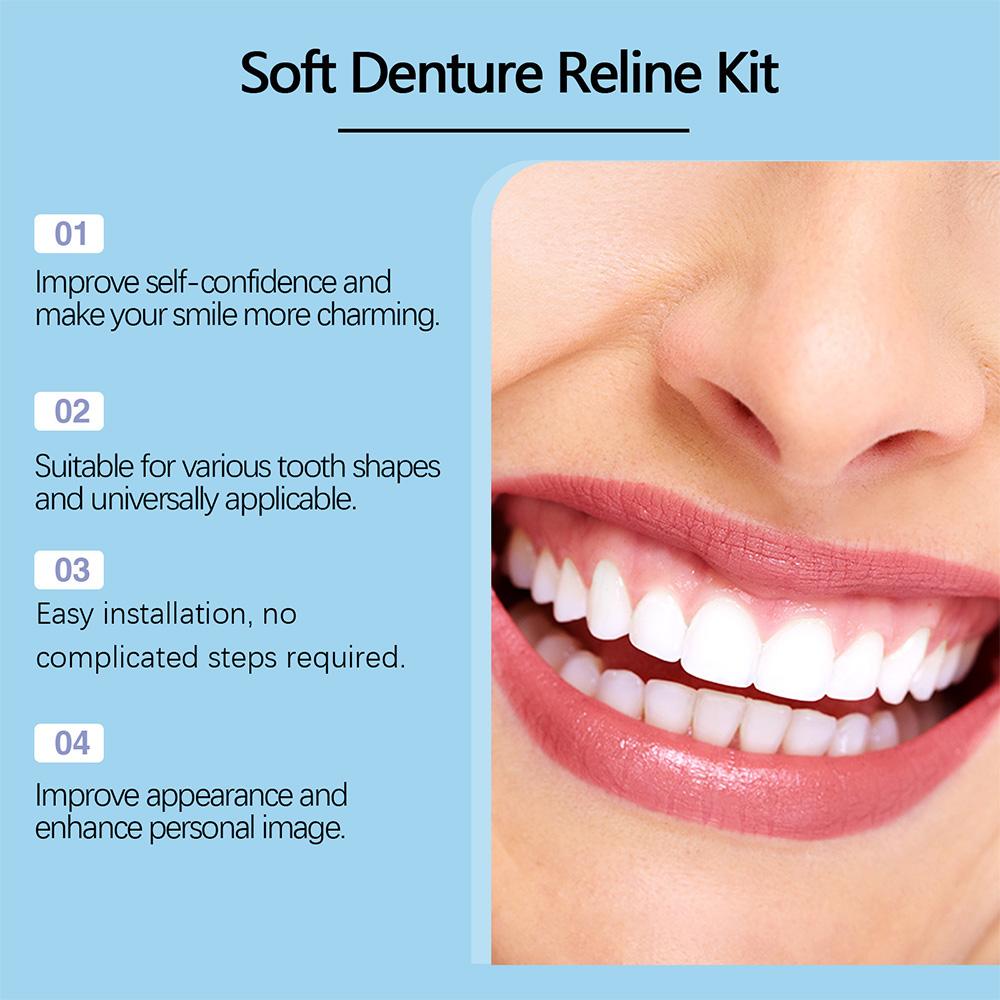 Soft Denture Reline Kit

01

Improve self-confidence and make your smile more charming.

02

Suitable for various tooth shapes and universally applicable.

03

Easy installation, no complicated steps required.

04

Improve appearance and enhance personal image.