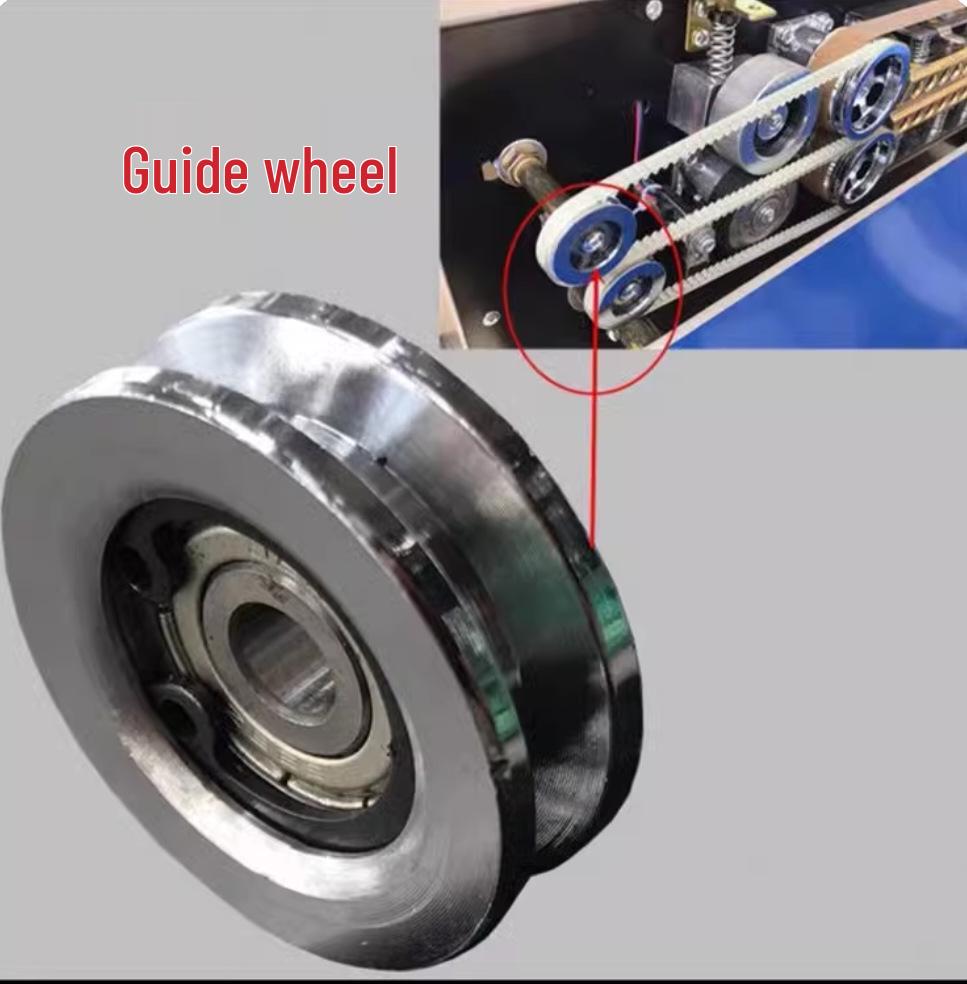 Guide wheel