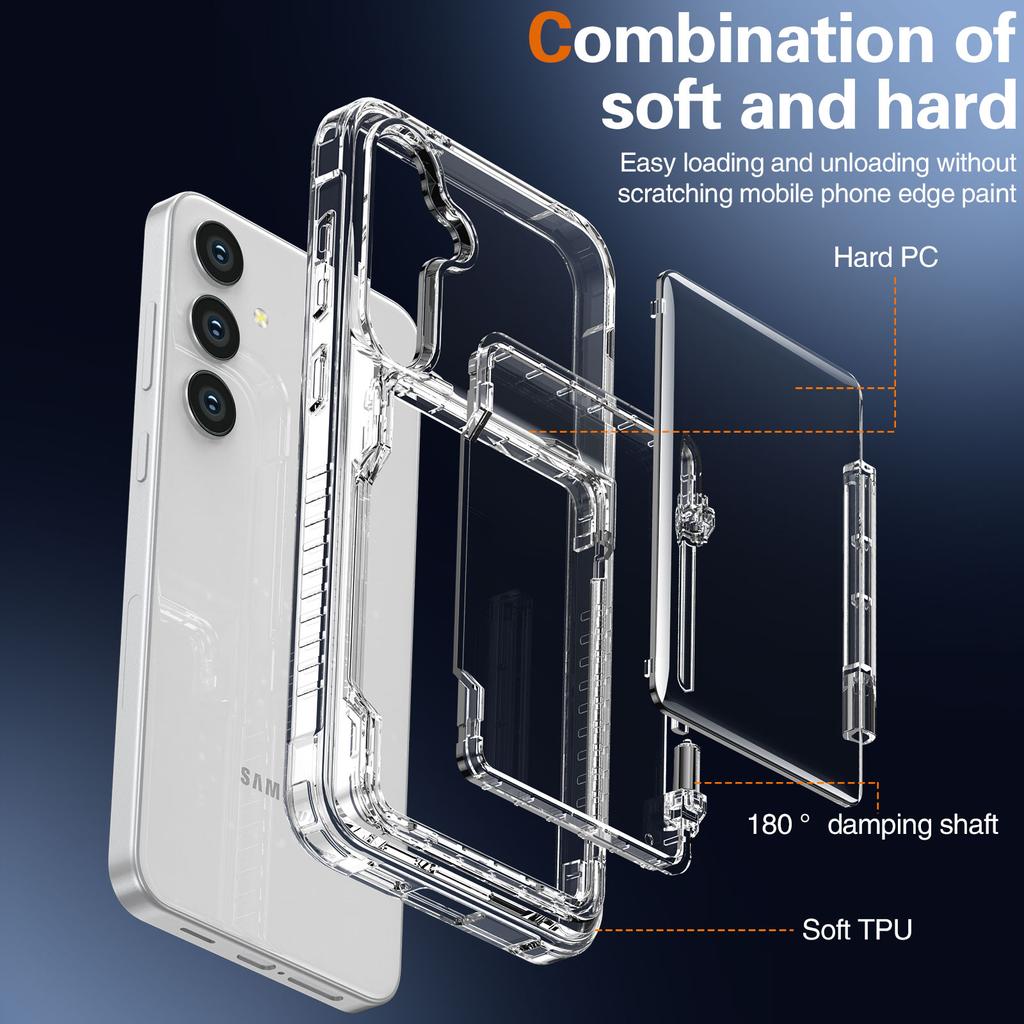 Combination of soft and hard

Easy loading and unloading without scratching mobile phone edge paint

Hard PC

SAM

180 ° damping shaft

Soft TPU