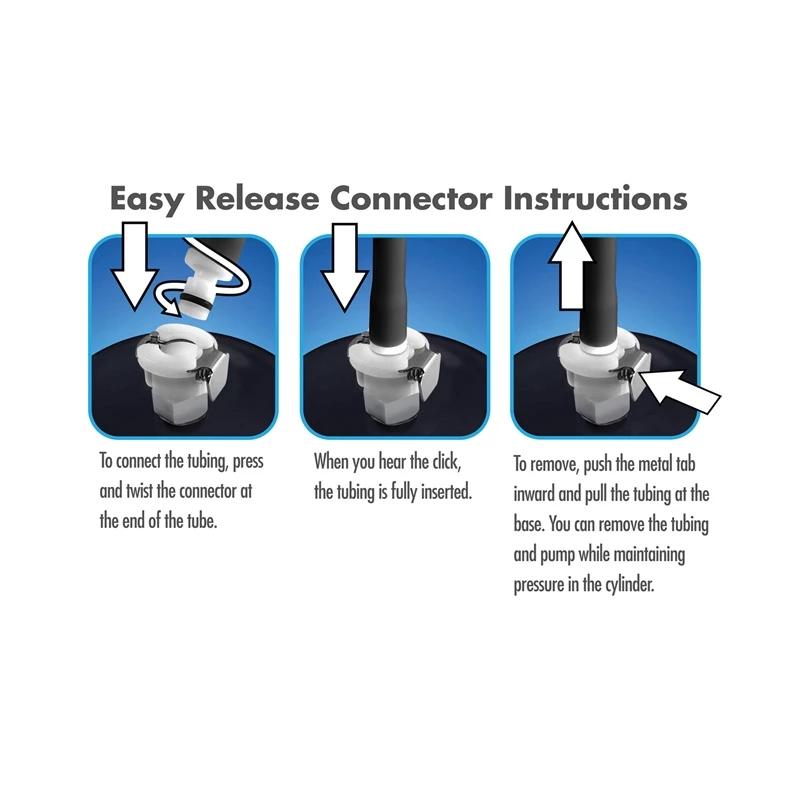 Easy Release Connector Instructions

To connect the tubing, press and twist the connector at the end of the tube.

When you hear the click, the tubing is fully inserted.

To remove, push the metal tab inward and pull the tubing at the base. You can remove the tubing and pump while maintaining pressure in the cylinder.