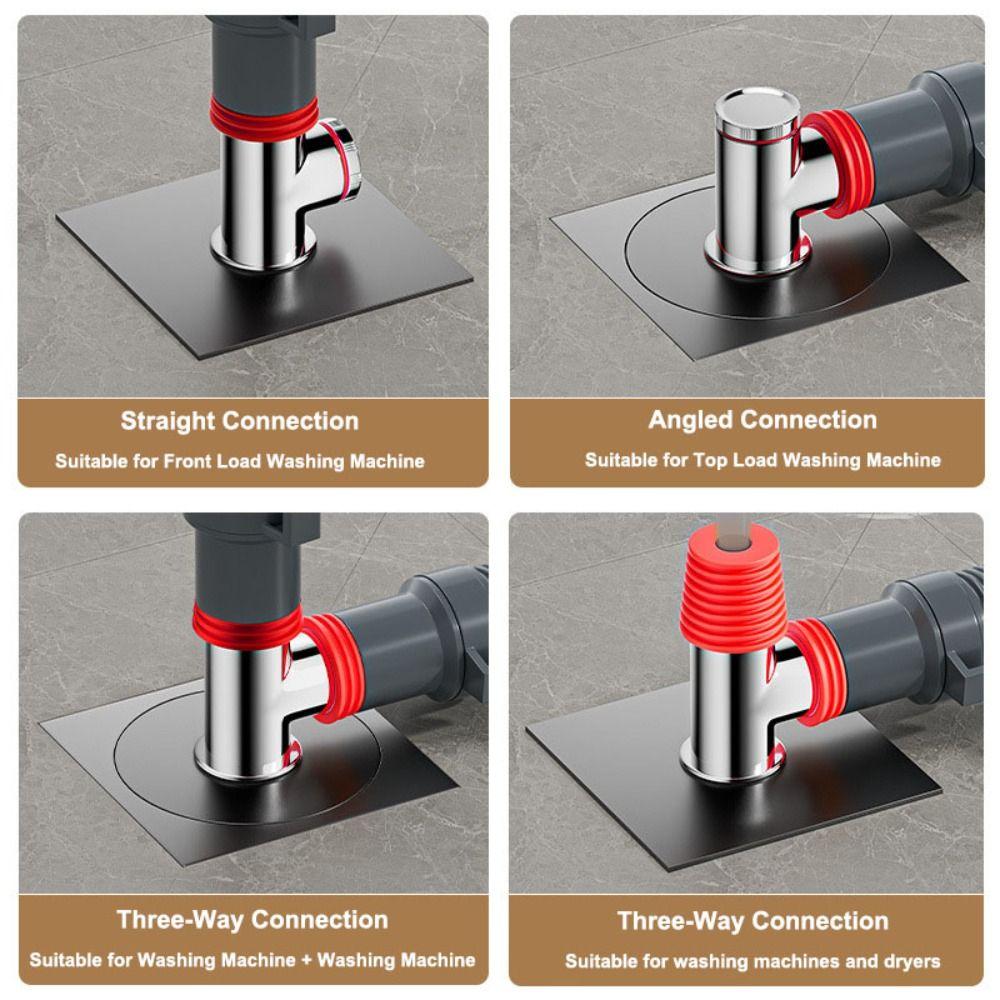 Straight Connection
Suitable for Front Load Washing Machine

Angled Connection
Suitable for Top Load Washing Machine

Three-Way Connection
Suitable for Washing Machine + Washing Machine

Three-Way Connection
Suitable for washing machines and dryers