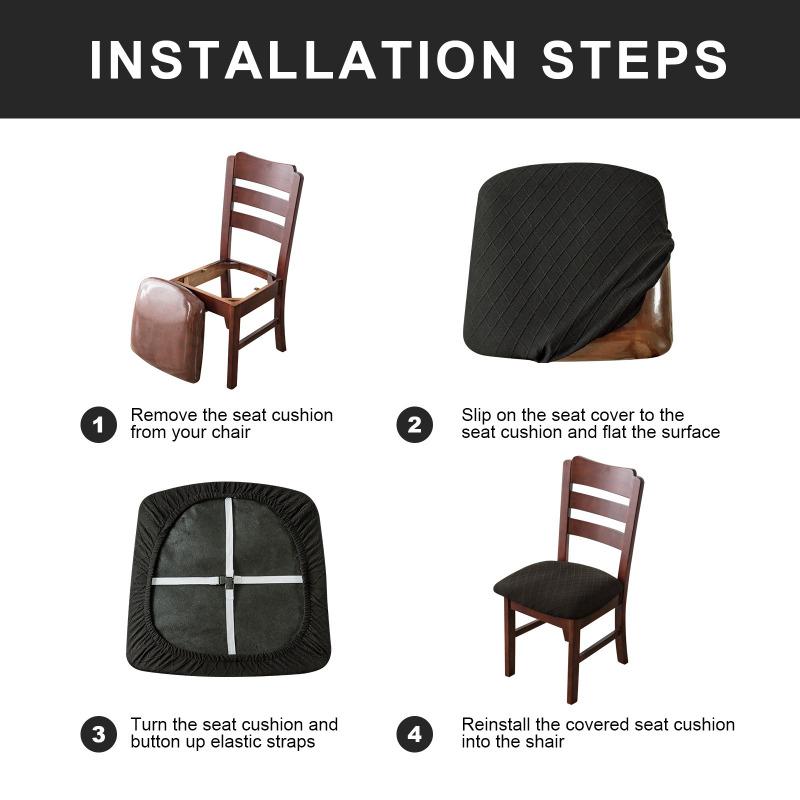 INSTALLATION STEPS

1 Remove the seat cushion from your chair

2 Slip on the seat cover to the seat cushion and flat the surface

3 Turn the seat cushion and button up elastic straps

4 Reinstall the covered seat cushion into the shair