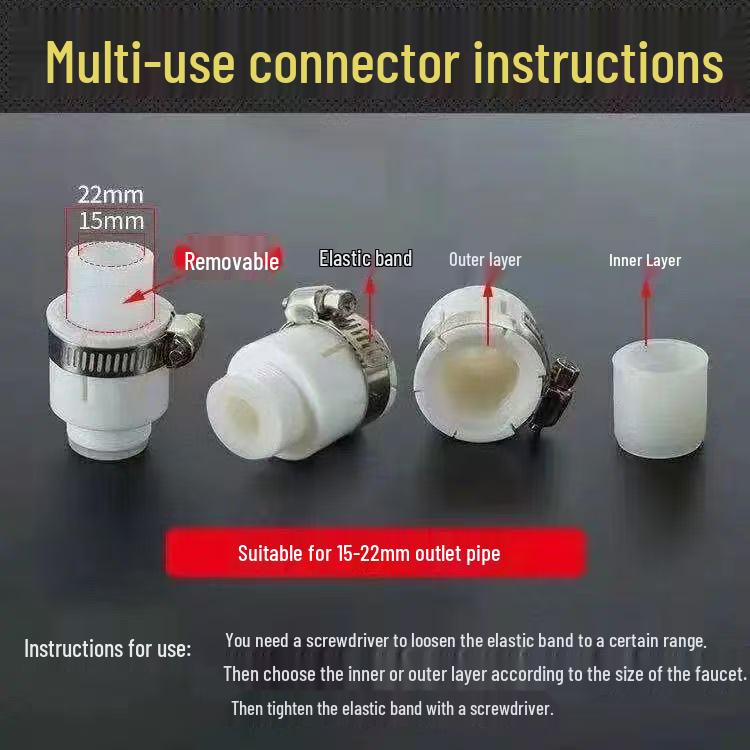 Multi-use connector instructions

22mm
15mm

Removable

Elastic band

Outer layer

Inner Layer

Suitable for 15-22mm outlet pipe

Instructions for use:

You need a screwdriver to loosen the elastic band to a certain range.
Then choose the inner or outer layer according to the size of the faucet.
Then tighten the elastic band with a screwdriver.