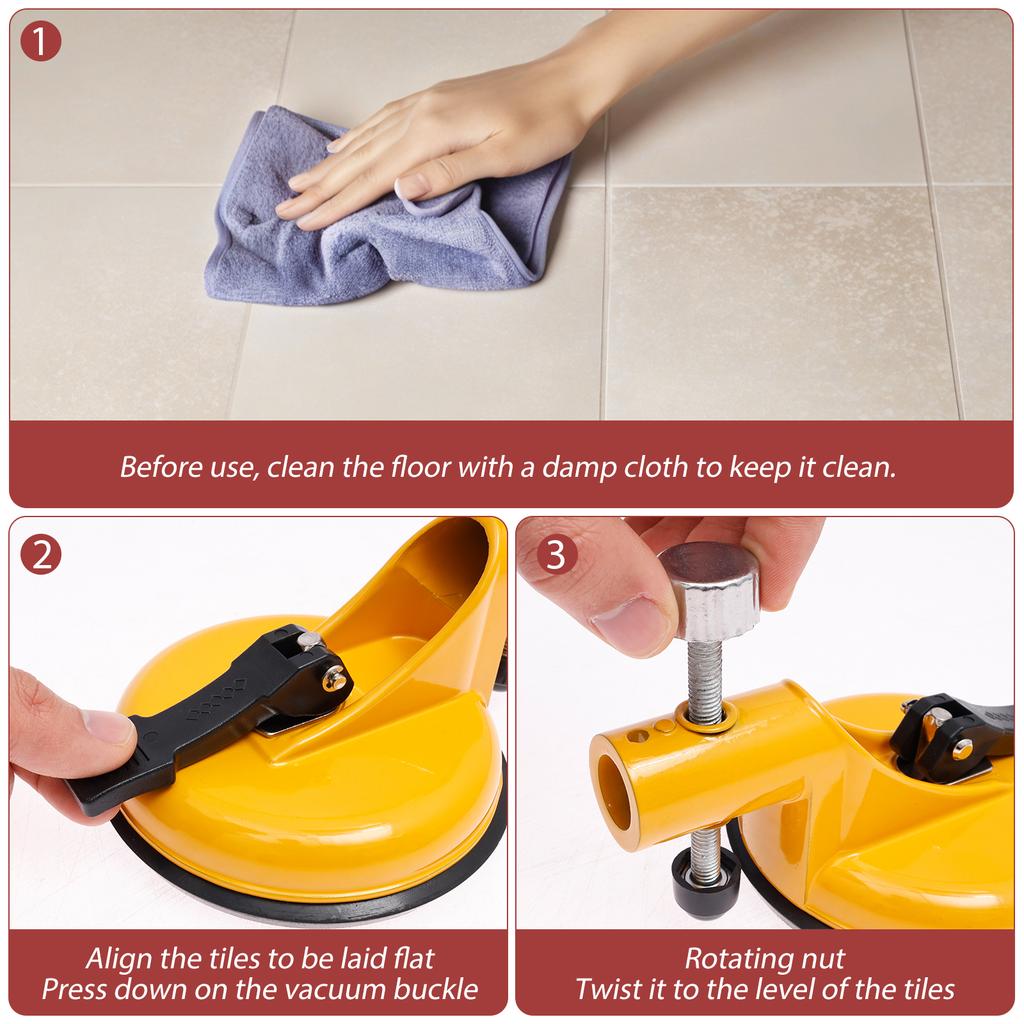 1

Before use, clean the floor with a damp cloth to keep it clean.

2

Align the tiles to be laid flat
Press down on the vacuum buckle

3

Rotating nut
Twist it to the level of the tiles