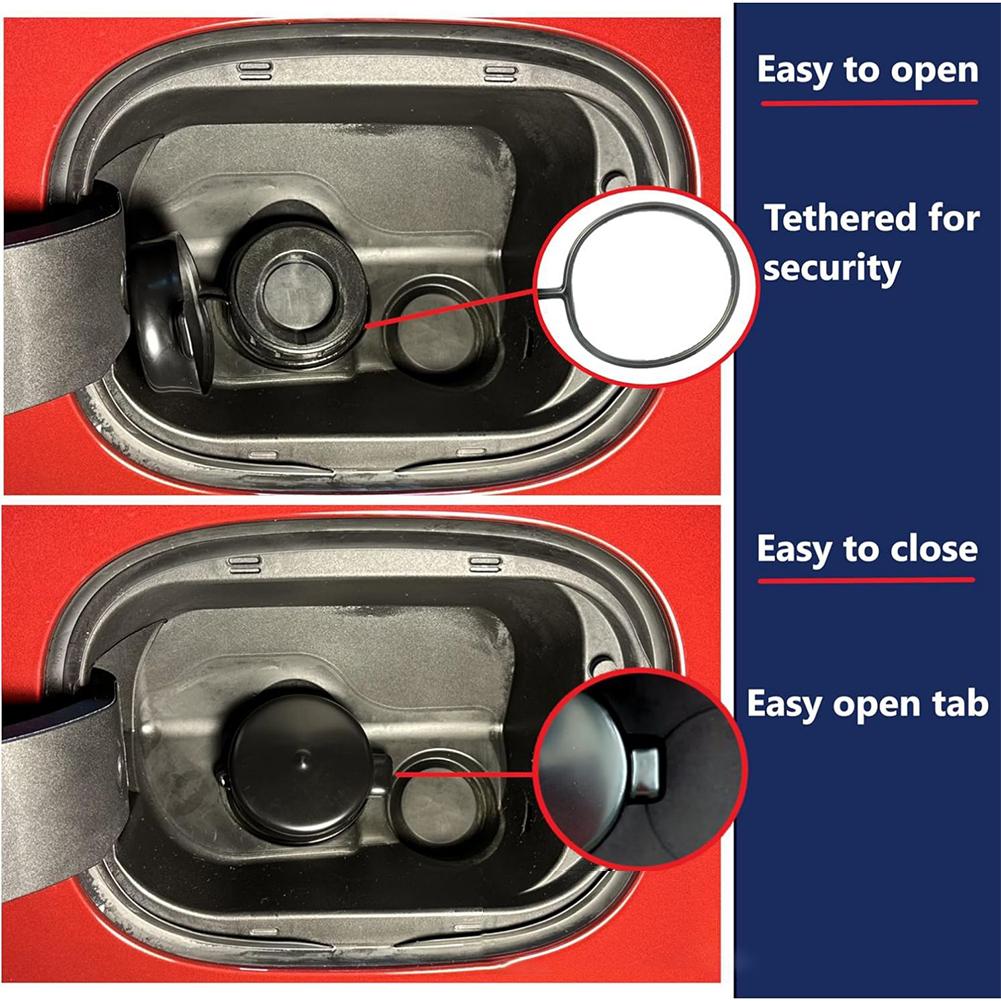 Easy to open

Tethered for security

Easy to close

Easy open tab