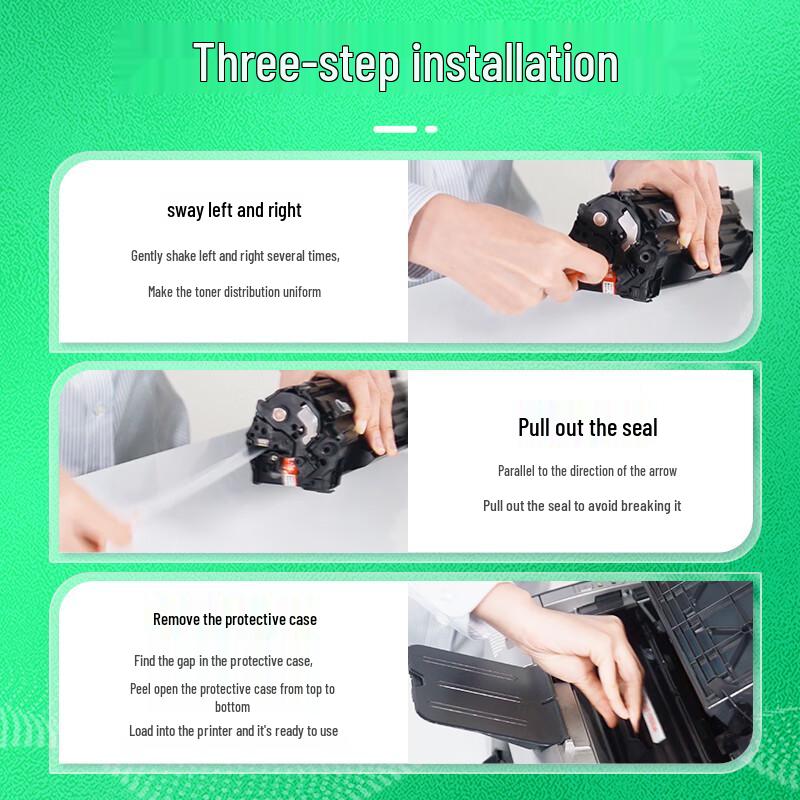 Three-step installation

sway left and right

Gently shake left and right several times,

Make the toner distribution uniform

Pull out the seal

Parallel to the direction of the arrow

Pull out the seal to avoid breaking it

Remove the protective case

Find the gap in the protective case,

Peel open the protective case from top to bottom

Load into the printer and it's ready to use