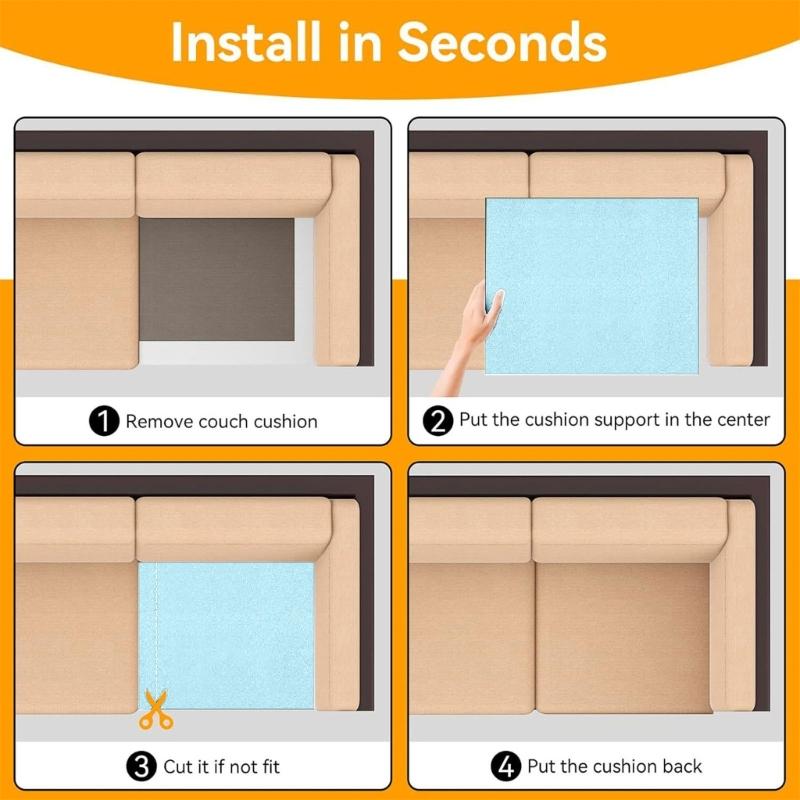 Install in Seconds

1 Remove couch cushion

2 Put the cushion support in the center

3 Cut it if not fit

4 Put the cushion back