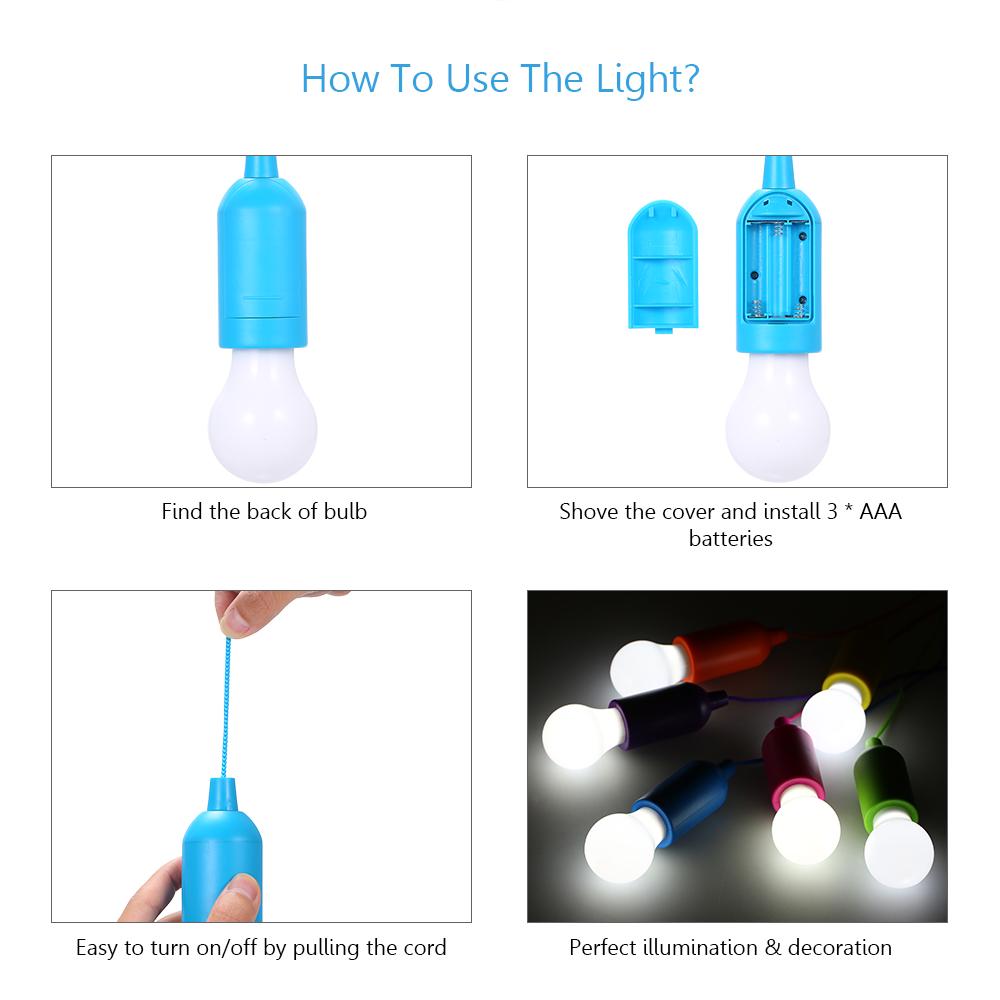 How To Use The Light?

Find the back of bulb

Shove the cover and install 3 * AAA batteries

Easy to turn on/off by pulling the cord

Perfect illumination & decoration