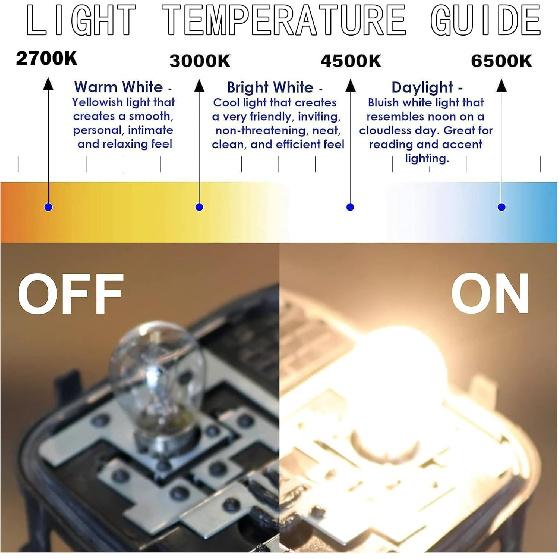 LIGHT TEMPERATURE GUIDE

2700K

3000K

4500K

6500K

Warm White - Yellowish light that creates a smooth, personal, intimate and relaxing feel

Bright White - Cool light that creates a very friendly, inviting, non-threatening, neat, clean, and efficient feel

Daylight - Bluish white light that resembles noon on a cloudless day. Great for reading and accent lighting.

OFF

ON