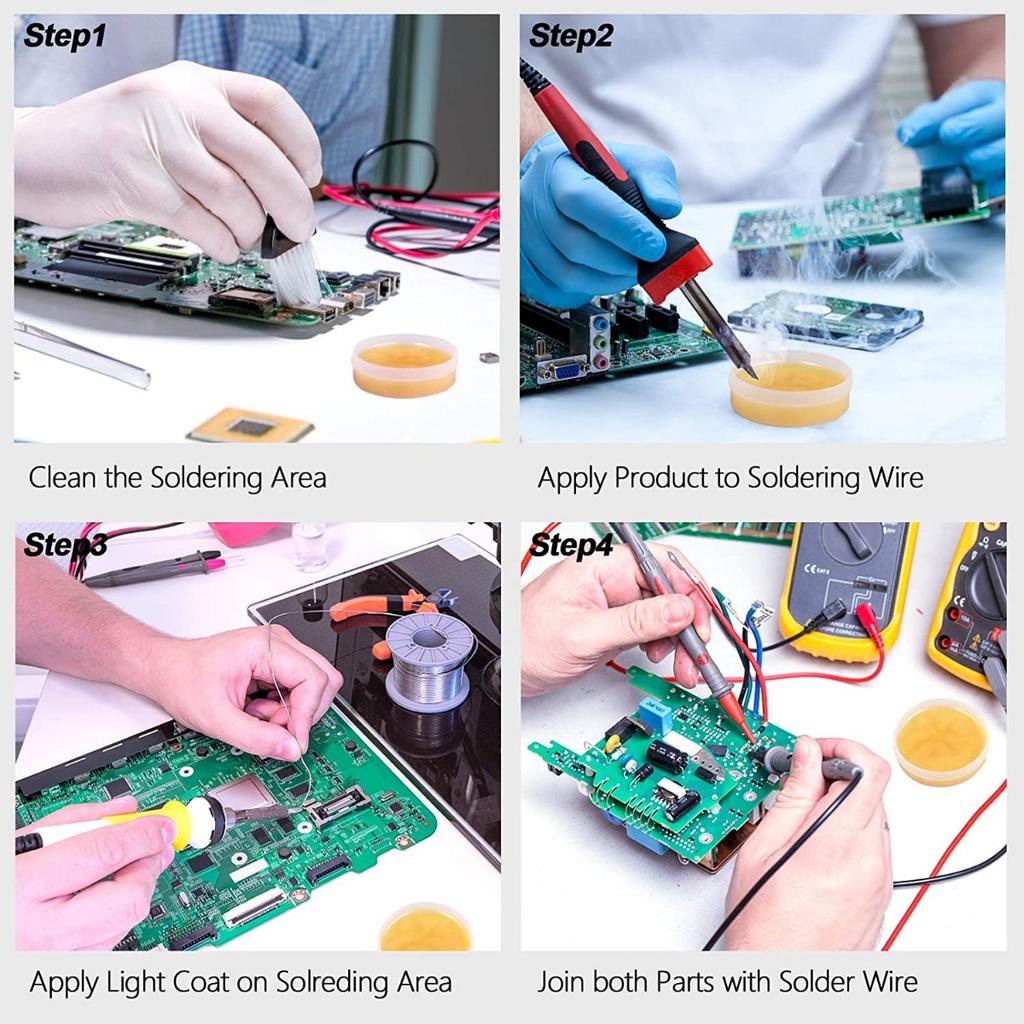 Step1

Clean the Soldering Area

Step2

Apply Product to Soldering Wire

Step3

Apply Light Coat on Solreding Area

Step4

Join both Parts with Solder Wire