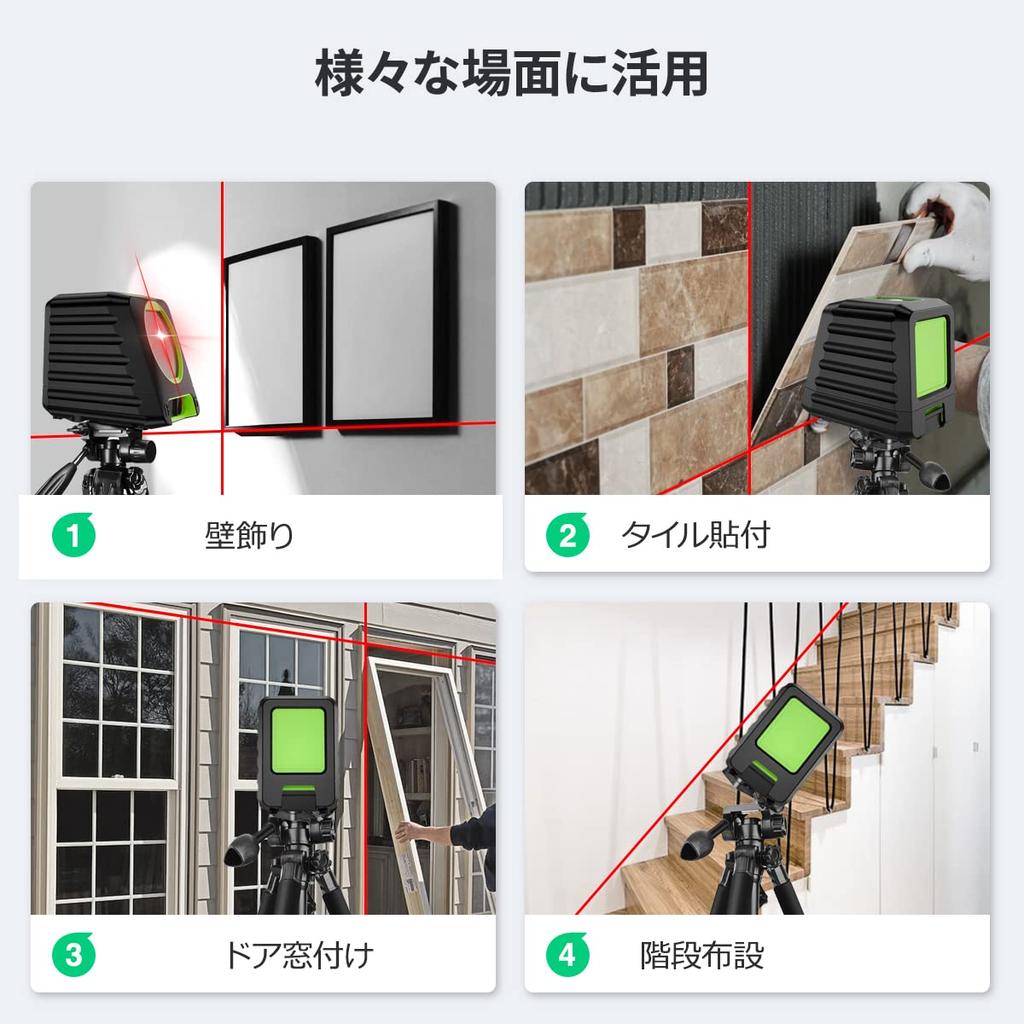 様々な場面に活用

1 壁飾り

2 タイル貼付

3 ドア窓付け

4 階段布設