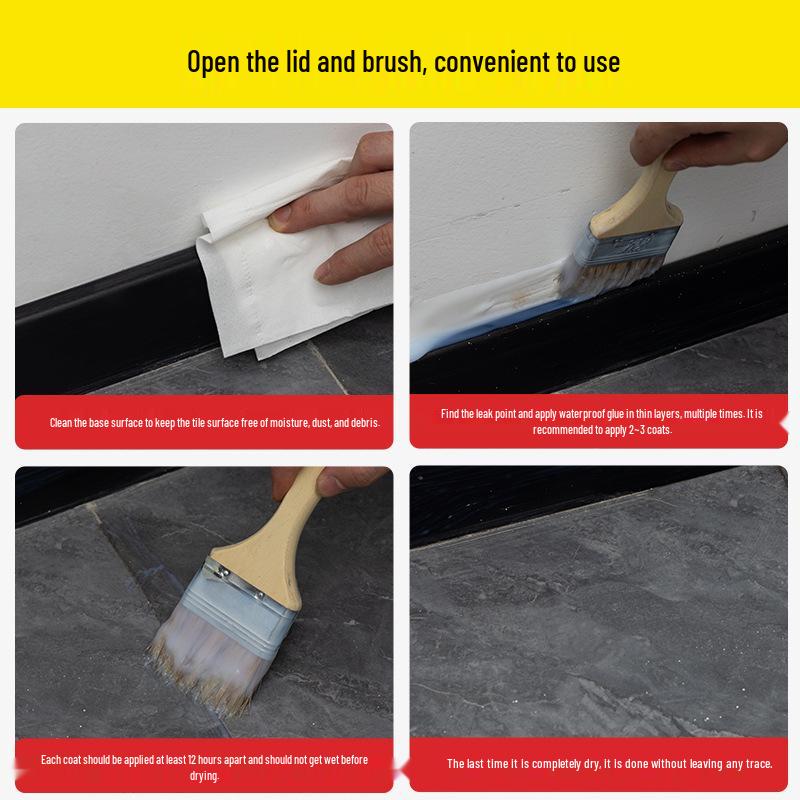 Open the lid and brush, convenient to use

Clean the base surface to keep the tile surface free of moisture, dust, and debris.

Find the leak point and apply waterproof glue in thin layers, multiple times. It is recommended to apply 2~3 coats.

Each coat should be applied at least 12 hours apart and should not get wet before drying.

The last time it is completely dry, it is done without leaving any trace.