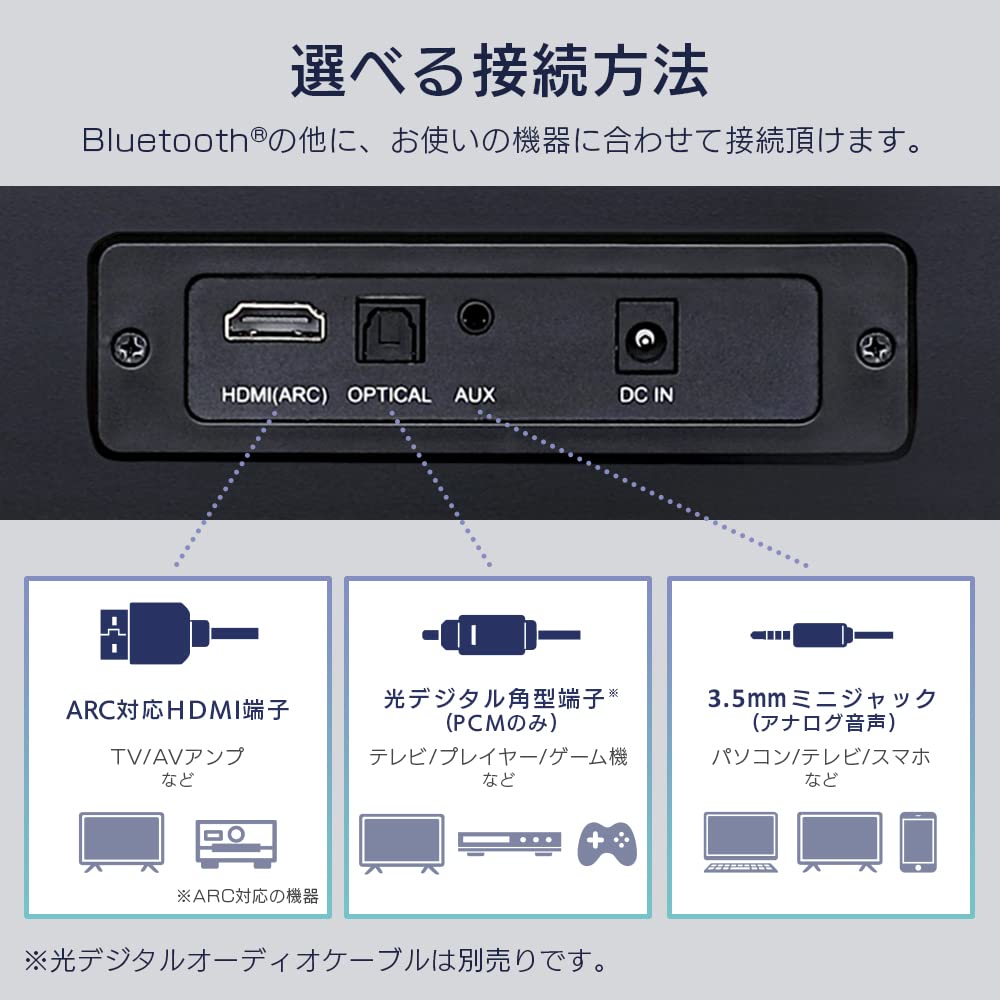 選べる接続方法

Bluetooth®の他に、お使いの機器に合わせて接続頂けます。

HDMI(ARC) OPTICAL AUX DC IN

ARC対応HDMI端子

TV/AVアンプ など

※ARC対応の機器

光デジタル角型端子※ (PCMのみ)

テレビ/プレイヤー/ゲーム機 など

3.5mmミニジャック (アナログ音声)

パソコン/テレビ/スマホ など

※光デジタルオーディオケーブルは別売りです。