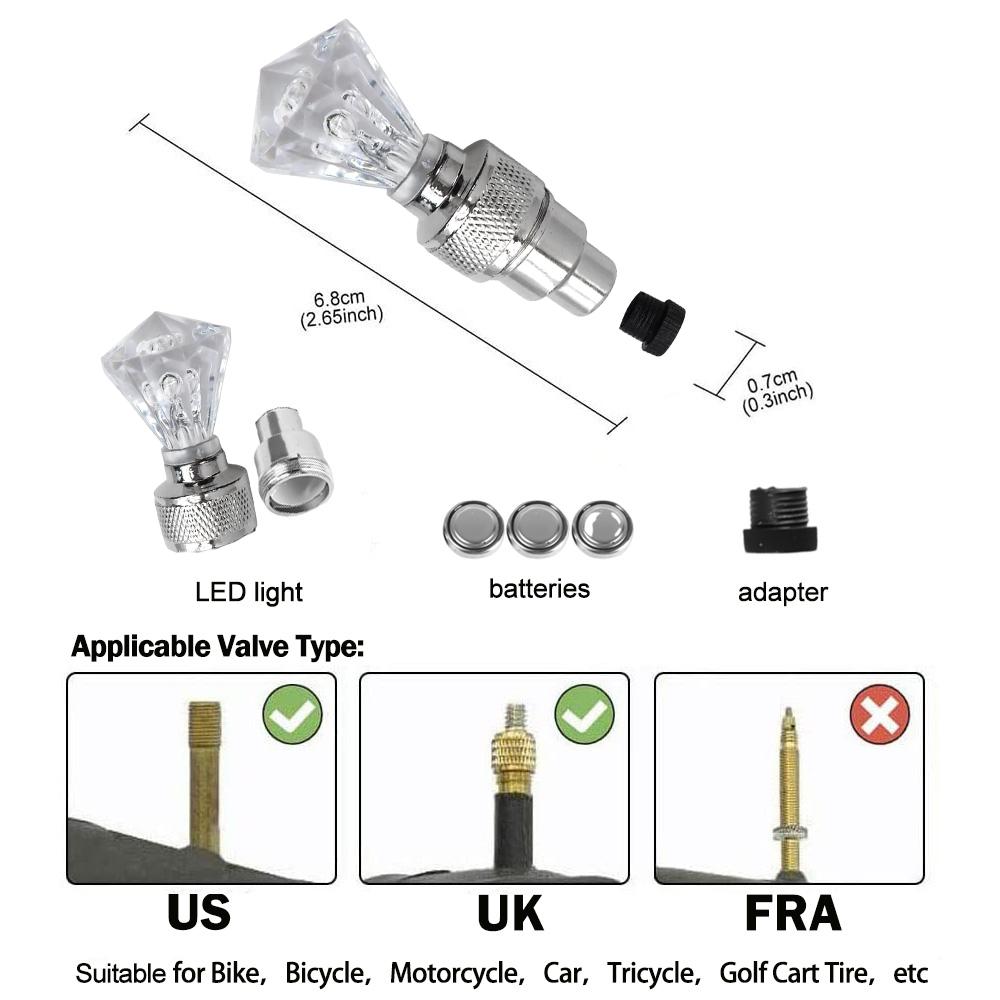 6.8cm
(2.65inch)

0.7cm
(0.3inch)

LED light

batteries

adapter

Applicable Valve Type:

US

UK

FRA

Suitable for Bike, Bicycle, Motorcycle, Car, Tricycle, Golf Cart Tire, etc