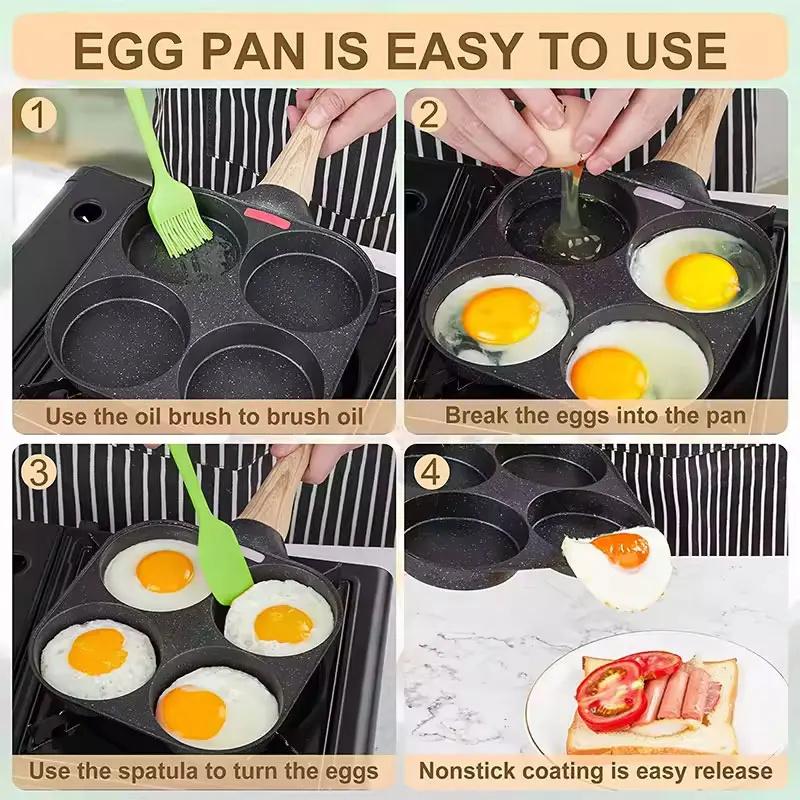 EGG PAN IS EASY TO USE

1
Use the oil brush to brush oil

2
Break the eggs into the pan

3
Use the spatula to turn the eggs

4
Nonstick coating is easy release