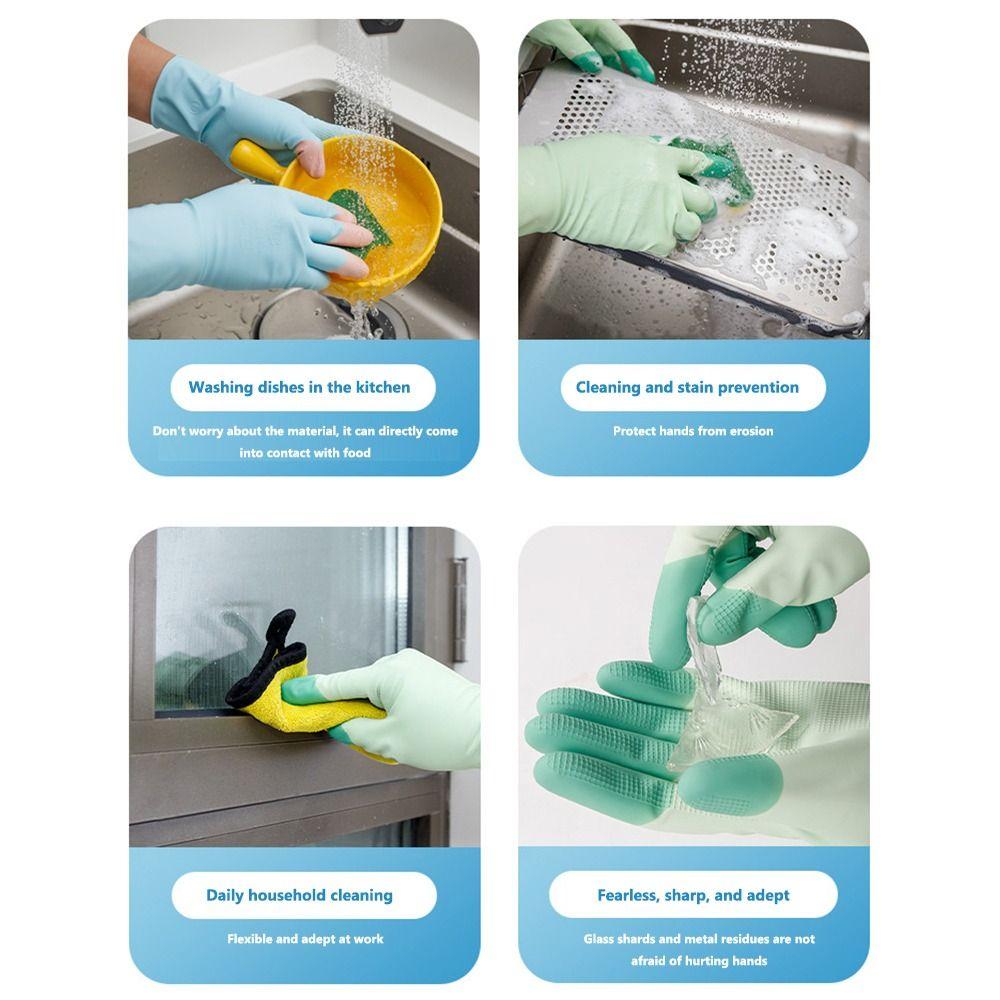 Washing dishes in the kitchen

Don't worry about the material, it can directly come into contact with food

Cleaning and stain prevention

Protect hands from erosion

Daily household cleaning

Flexible and adept at work

Fearless, sharp, and adept

Glass shards and metal residues are not afraid of hurting hands